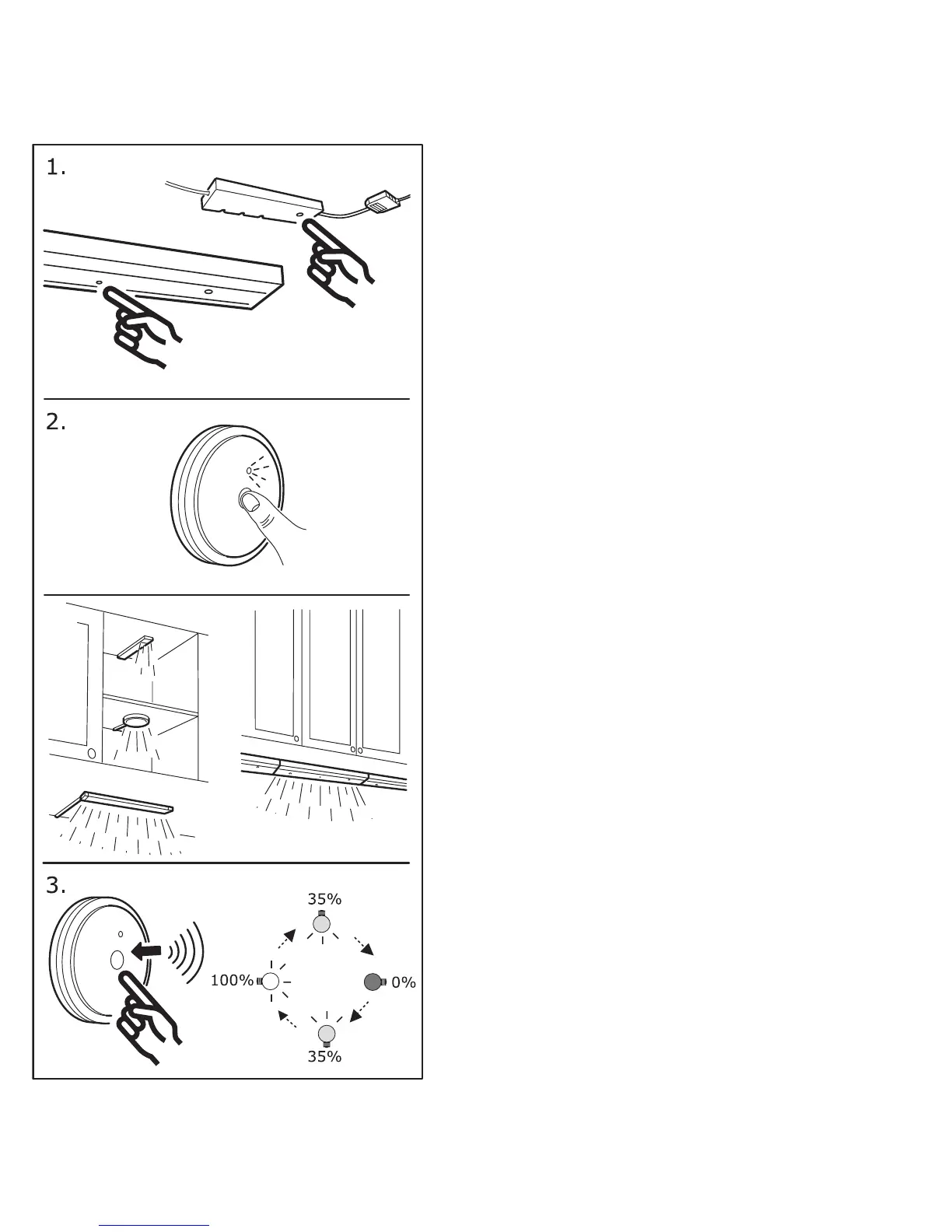 1.

2.

3.

35%

100%

0%

35%