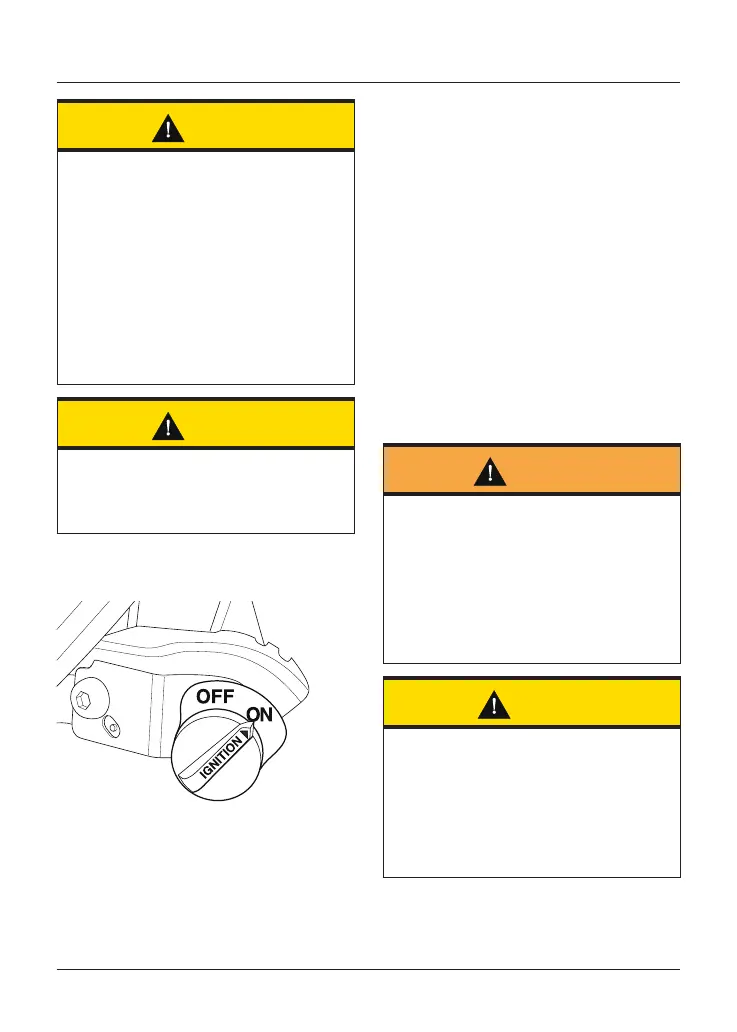 OFF
ON
IGNITION