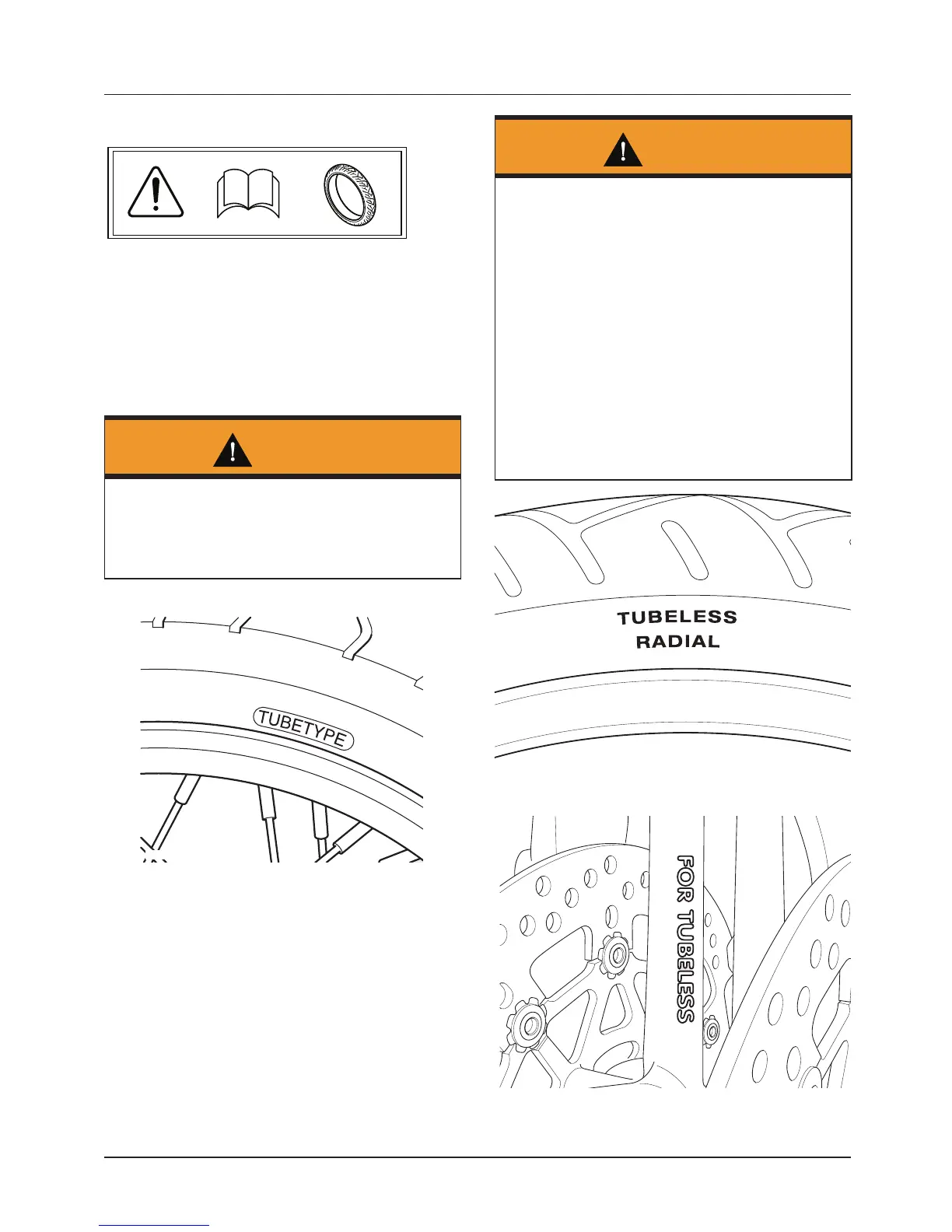 TUBETYPE

TUBELESS
RADIAL

FOR TUBELESS