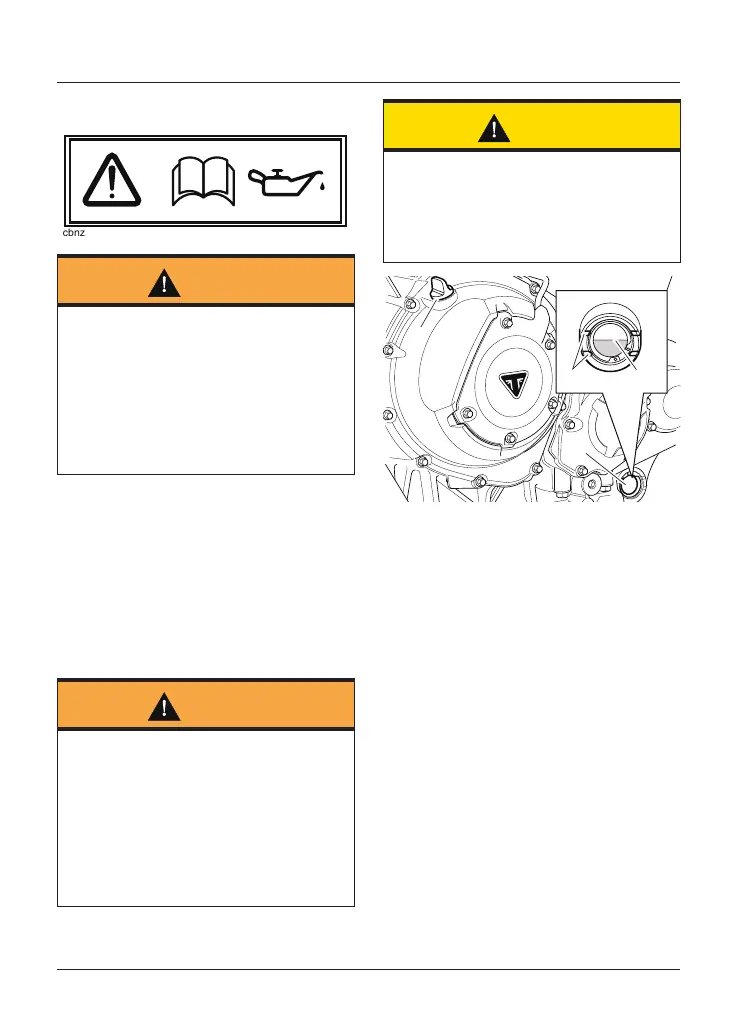 cbnz