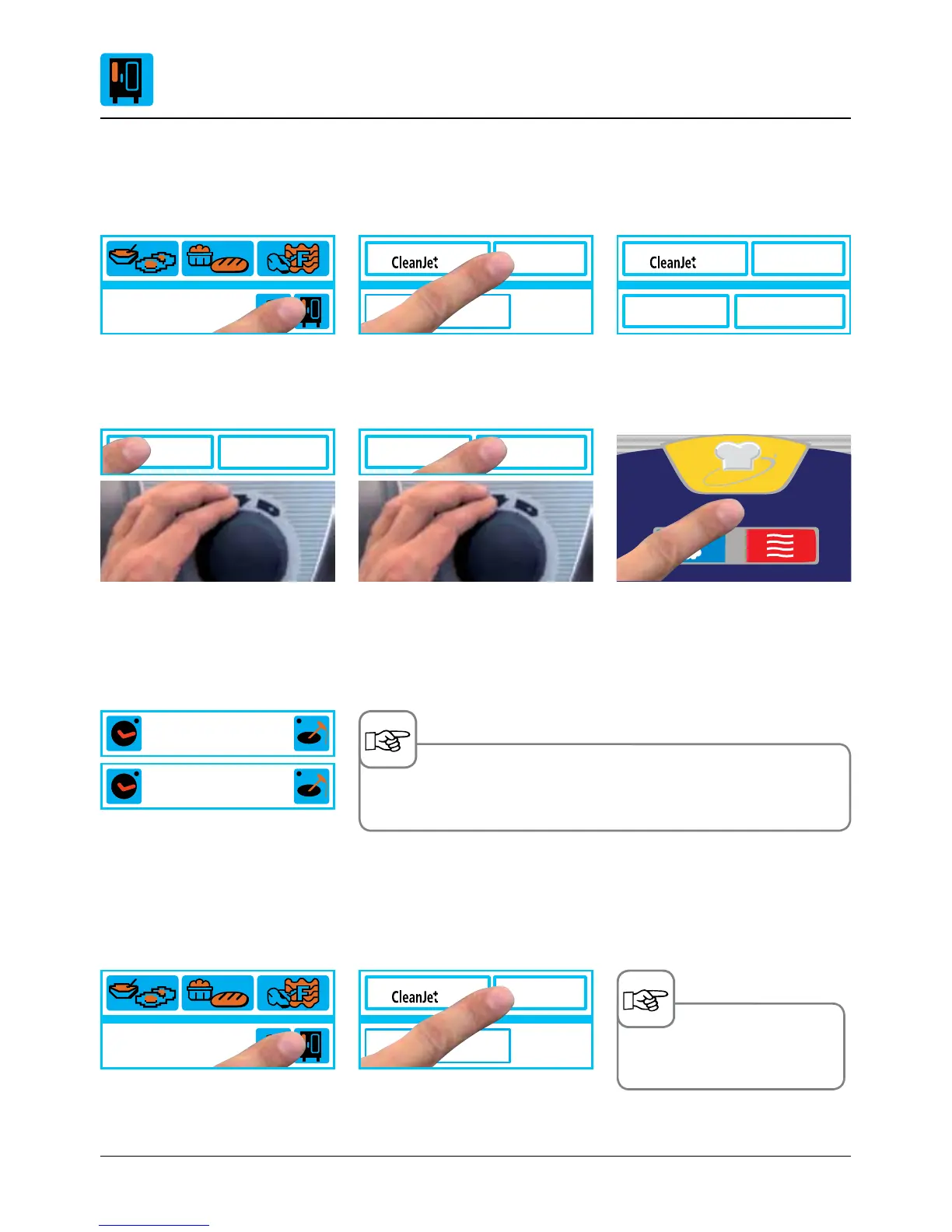 CleanJet

CleanJet

CleanJet