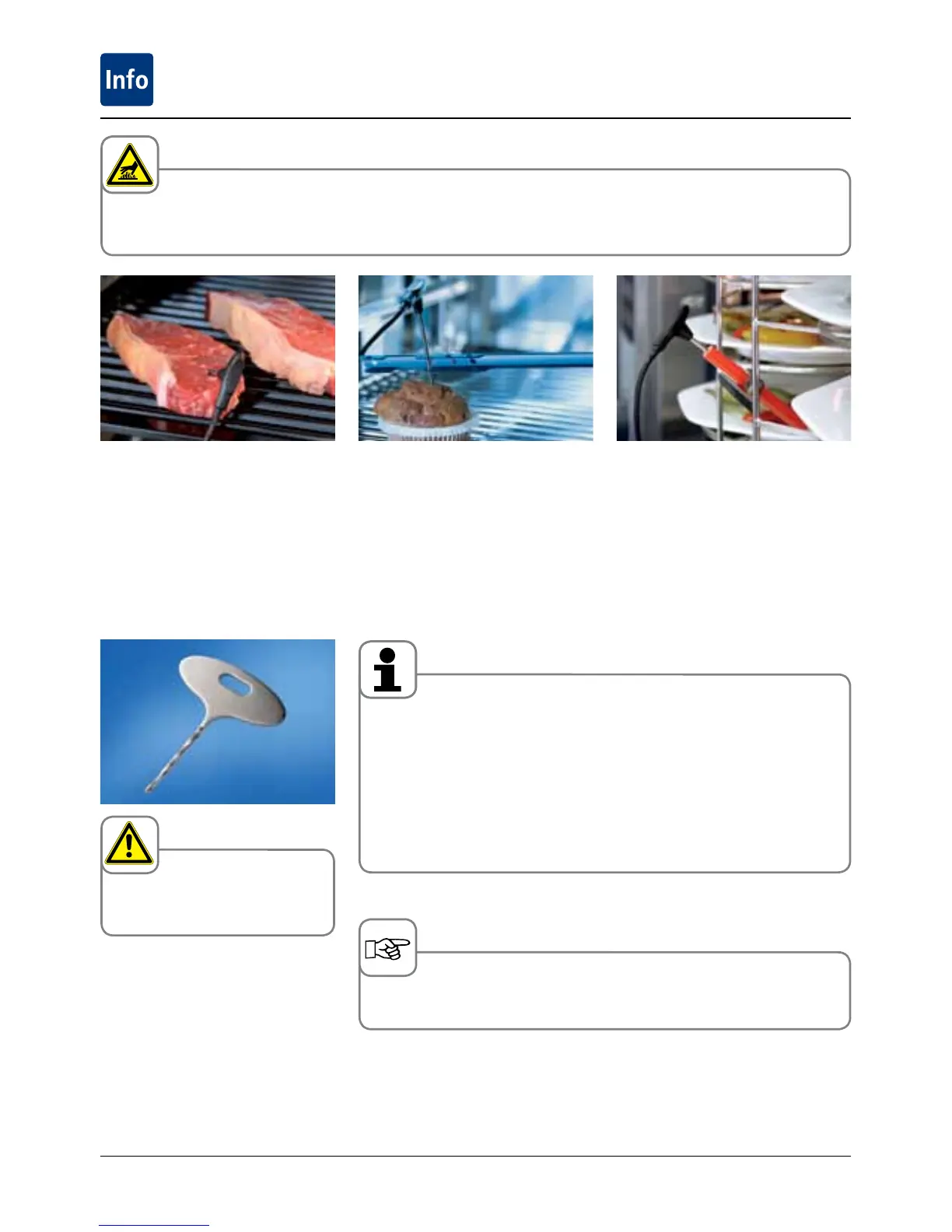 Info