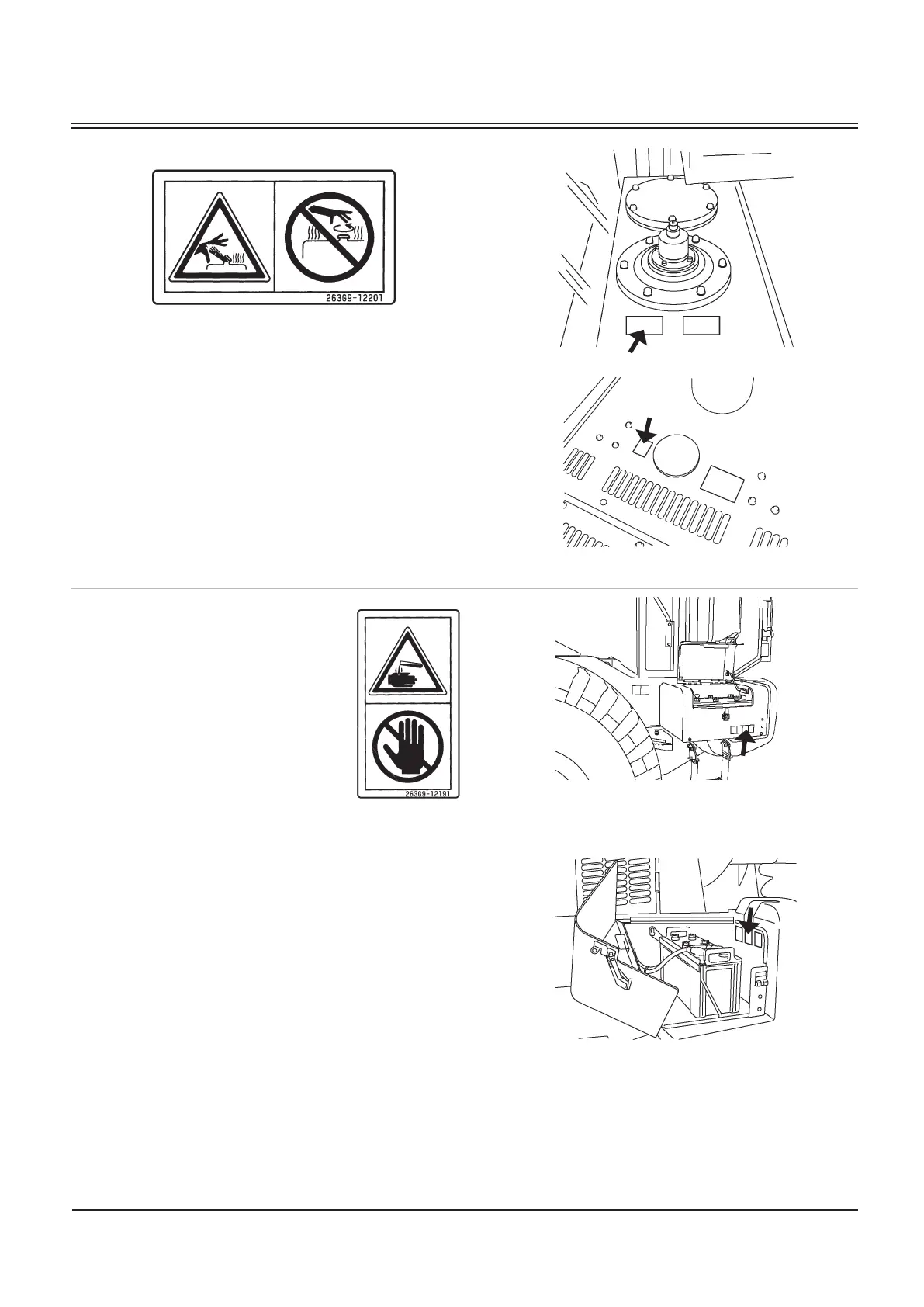 26369-12201

26369-12191