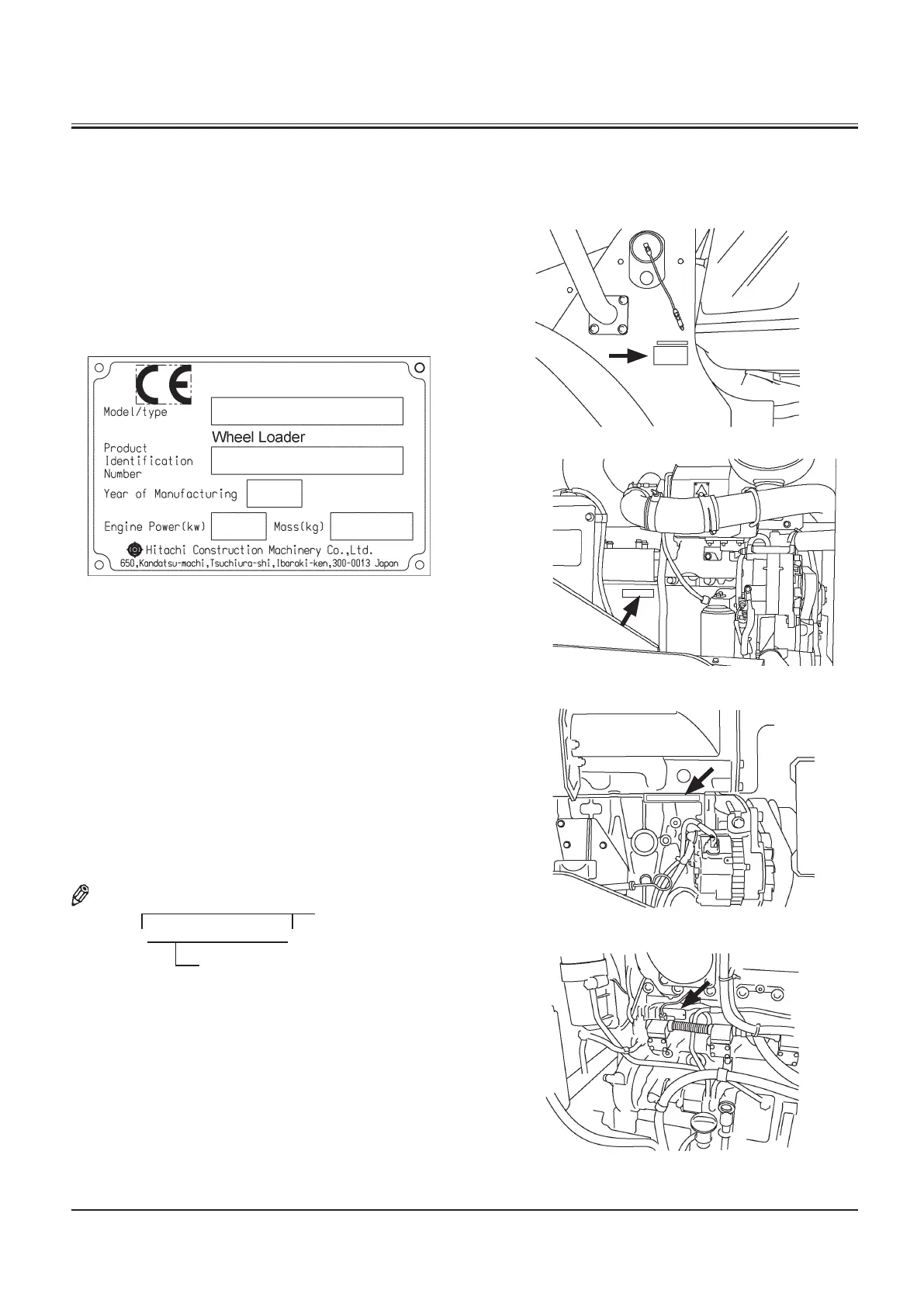 CE

Model/type

Wheel Loader

Product Identification Number

Year of Manufacturing

Engine Power(kw)

Mass(kg)

Hitachi Construction Machinery Co.,Ltd.

650,Kandatsu-machi,Tsuchiura-shi,Ibaraki-ken,300-0013 Japan