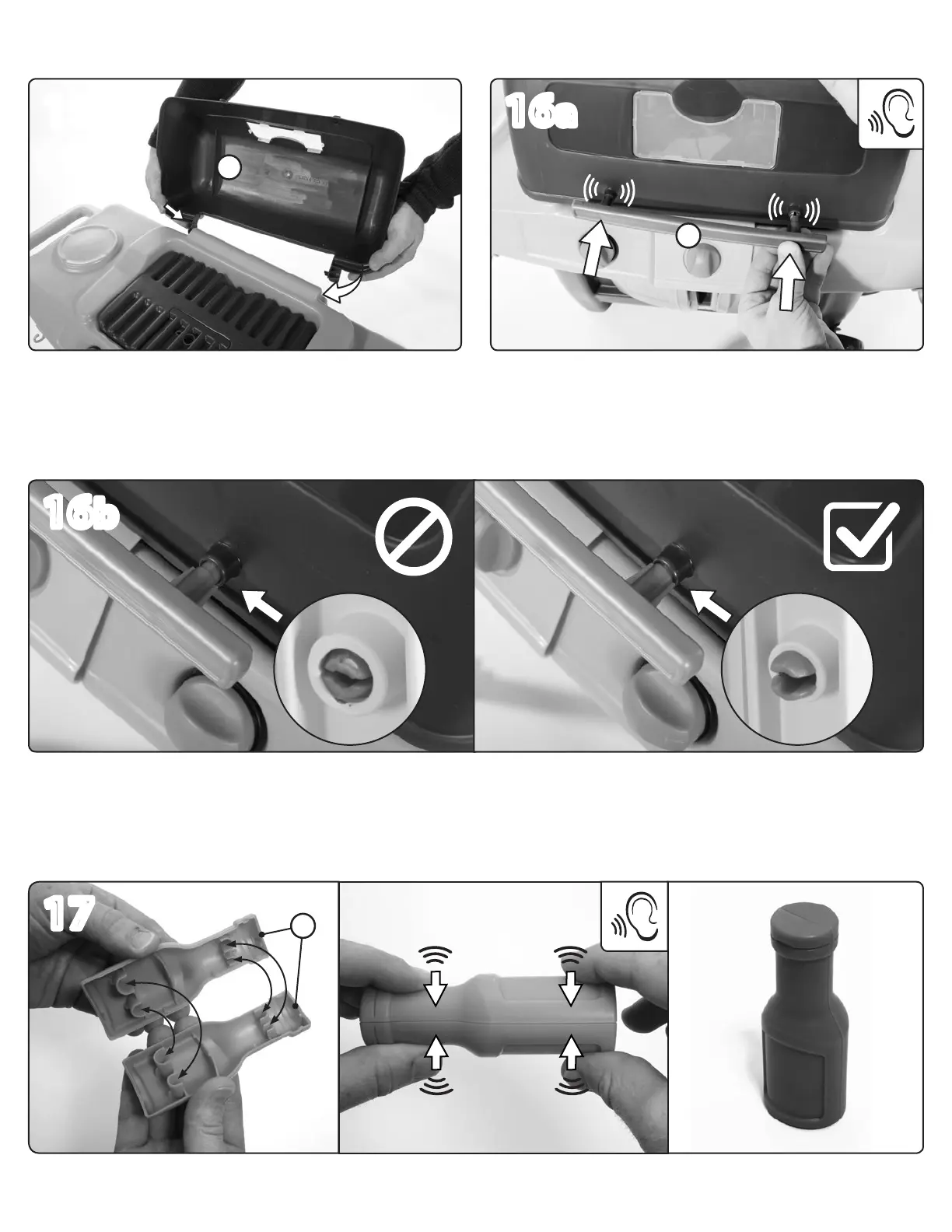 16a

16b

17