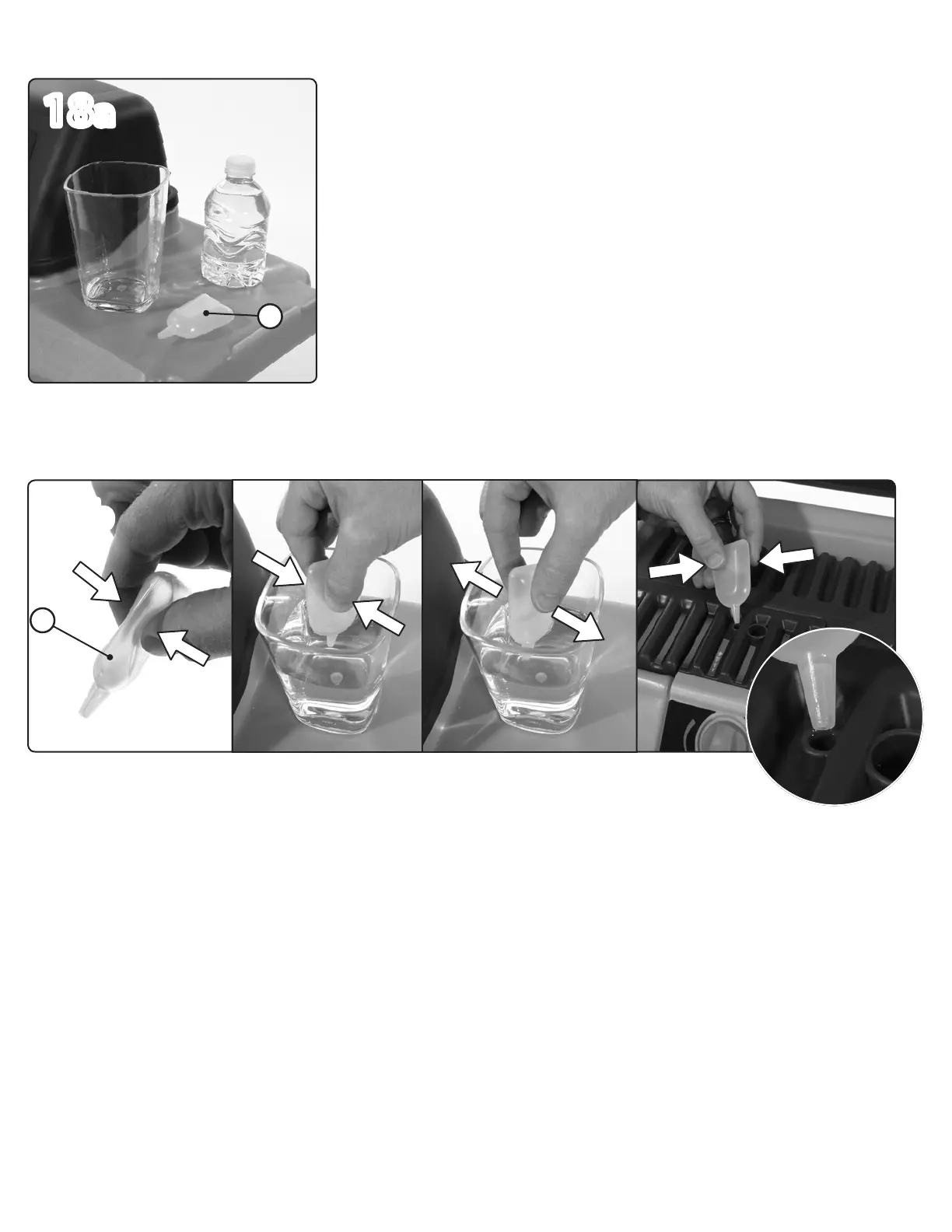 18a