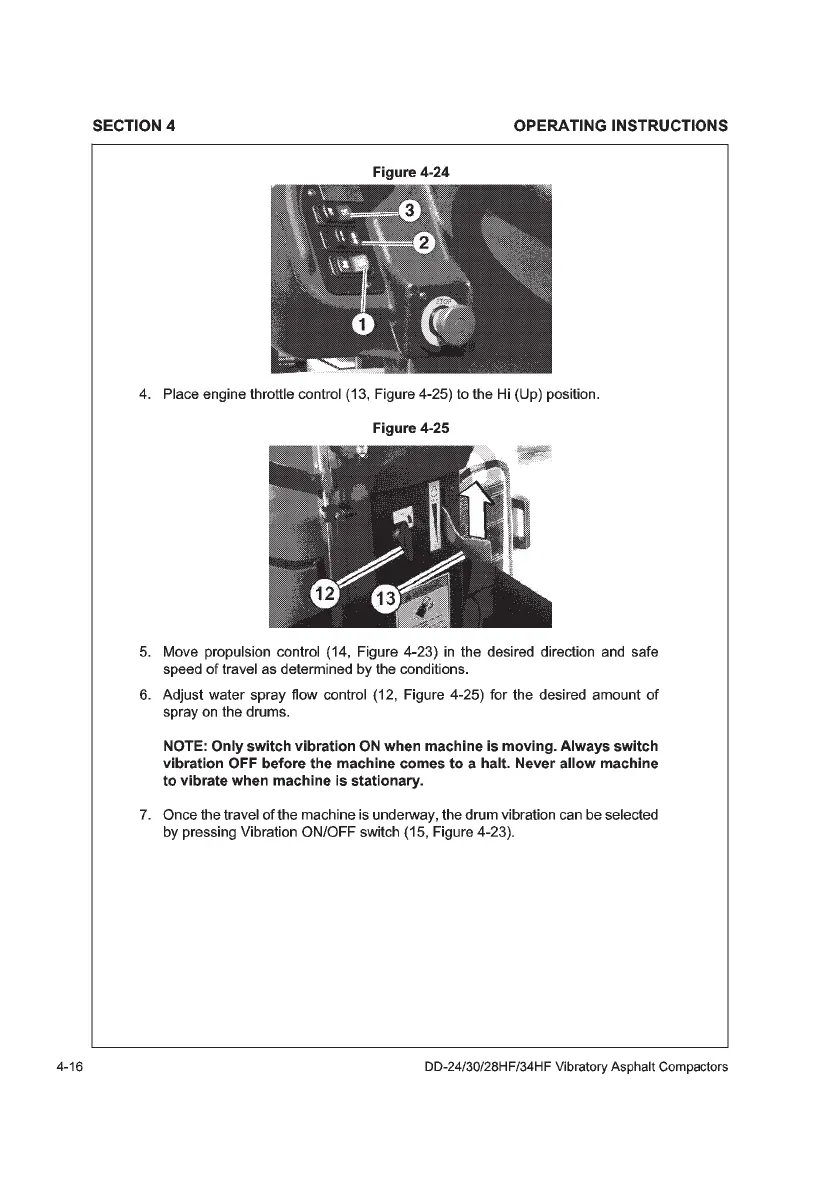 SECTION 4

OPERATING INSTRUCTIONS

Figure 4-24

3
2
1

4. Place engine throttle control (13, Figure 4-25) to the Hi (Up) position.

Figure 4-25

12
13

5. Move propulsion control (14, Figure 4-23) in the desired direction and safe speed of travel as determined by the conditions.

6. Adjust water spray flow control (12, Figure 4-25) for the desired amount of spray on the drums.

NOTE: Only switch vibration ON when machine is moving. Always switch vibration OFF before the machine comes to a halt. Never allow machine to vibrate when machine is stationary.

7. Once the travel of the machine is underway, the drum vibration can be selected by pressing Vibration ON/OFF switch (15, Figure 4-23).

4-16

DD-24/30/28HF/34HF Vibratory Asphalt Compactors