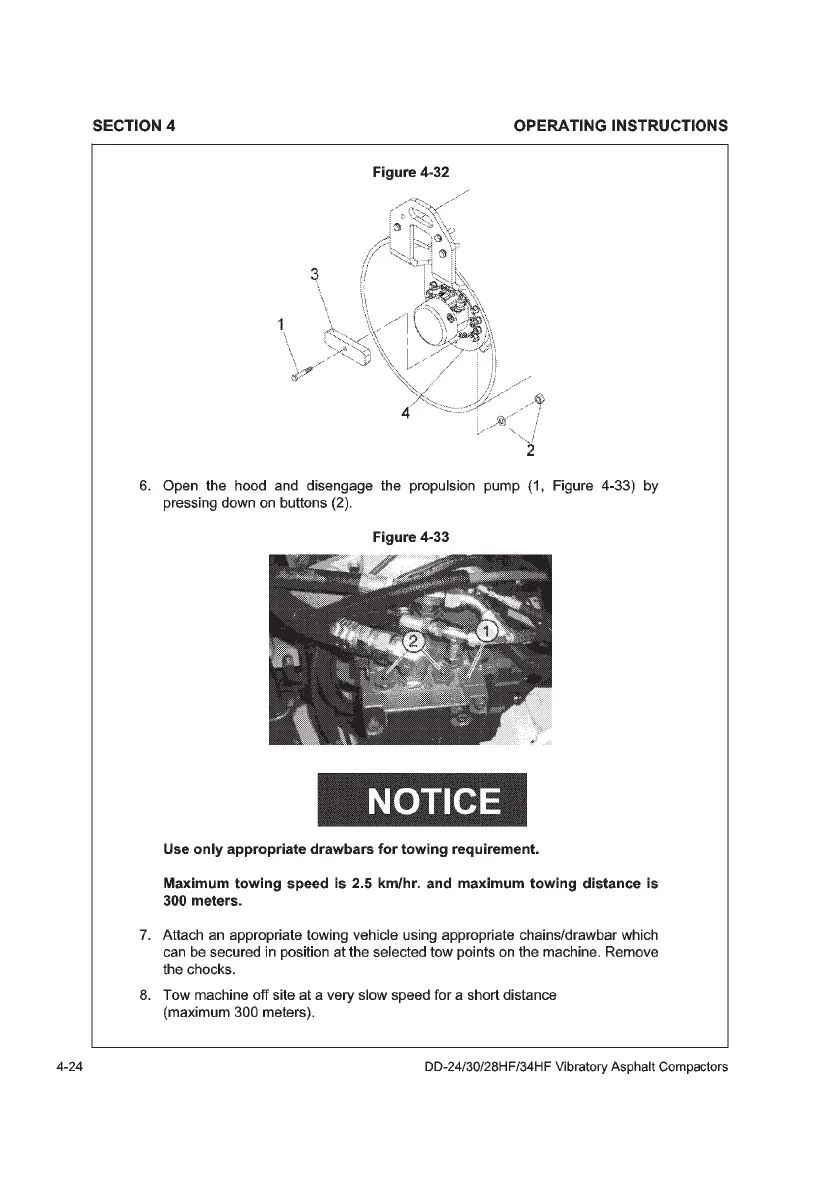 SECTION 4

OPERATING INSTRUCTIONS

Figure 4-32

3

1

4

2

6. Open the hood and disengage the propulsion pump (1, Figure 4-33) by pressing down on buttons (2).

Figure 4-33

2

1

NOTICE

Use only appropriate drawbars for towing requirement.

Maximum towing speed is 2.5 km/hr. and maximum towing distance is 300 meters.

7. Attach an appropriate towing vehicle using appropriate chains/drawbar which can be secured in position at the selected tow points on the machine. Remove the chocks.

8. Tow machine off site at a very slow speed for a short distance (maximum 300 meters).

4-24

DD-24/30/28HF/34HF Vibratory Asphalt Compactors