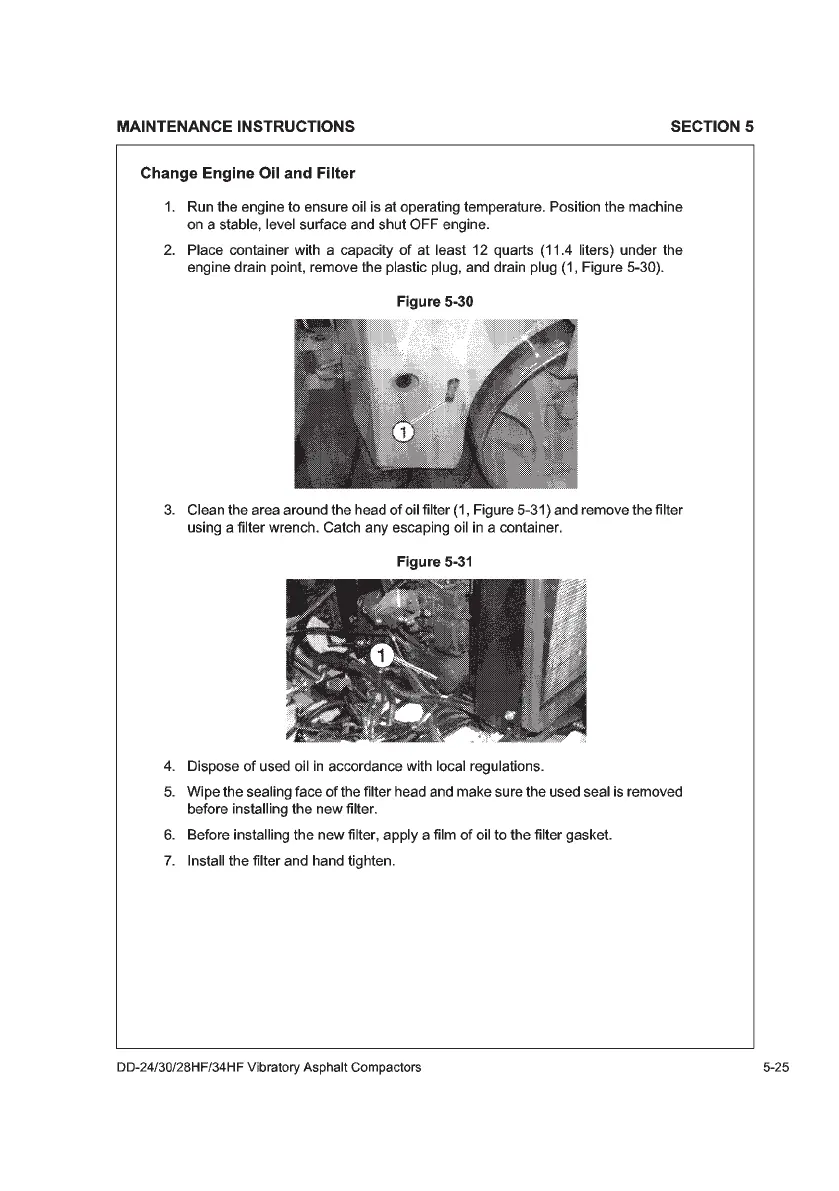 MAINTENANCE INSTRUCTIONS SECTION 5

Change Engine Oil and Filter

1. Run the engine to ensure oil is at operating temperature. Position the machine on a stable, level surface and shut OFF engine.

2. Place container with a capacity of at least 12 quarts (11.4 liters) under the engine drain point, remove the plastic plug, and drain plug (1, Figure 5-30).

Figure 5-30

1

3. Clean the area around the head of oil filter (1, Figure 5-31) and remove the filter using a filter wrench. Catch any escaping oil in a container.

Figure 5-31

1

4. Dispose of used oil in accordance with local regulations.

5. Wipe the sealing face of the filter head and make sure the used seal is removed before installing the new filter.

6. Before installing the new filter, apply a film of oil to the filter gasket.

7. Install the filter and hand tighten.

DD-24/30/28HF/34HF Vibratory Asphalt Compactors 5-25