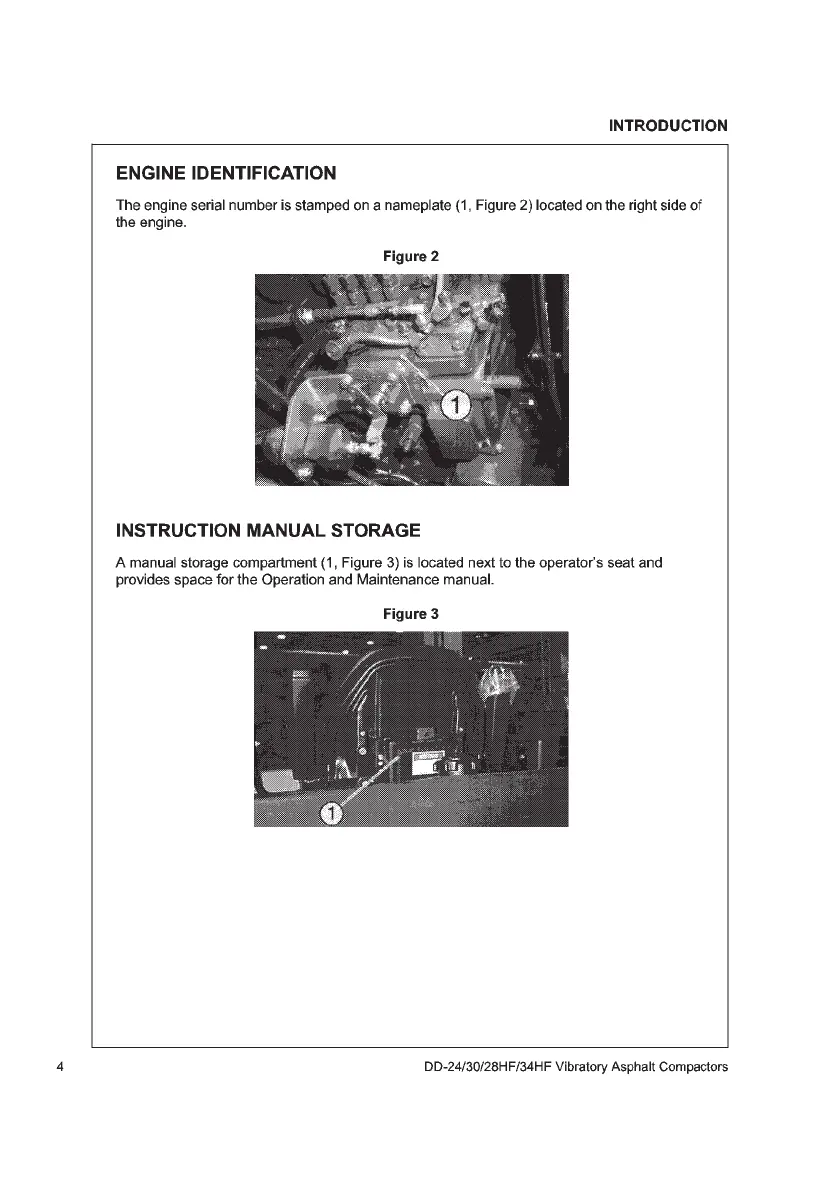 INTRODUCTION

ENGINE IDENTIFICATION

The engine serial number is stamped on a nameplate (1, Figure 2) located on the right side of the engine.

Figure 2

1

INSTRUCTION MANUAL STORAGE

A manual storage compartment (1, Figure 3) is located next to the operator's seat and provides space for the Operation and Maintenance manual.

Figure 3

1

4

DD-24/30/28HF/34HF Vibratory Asphalt Compactors