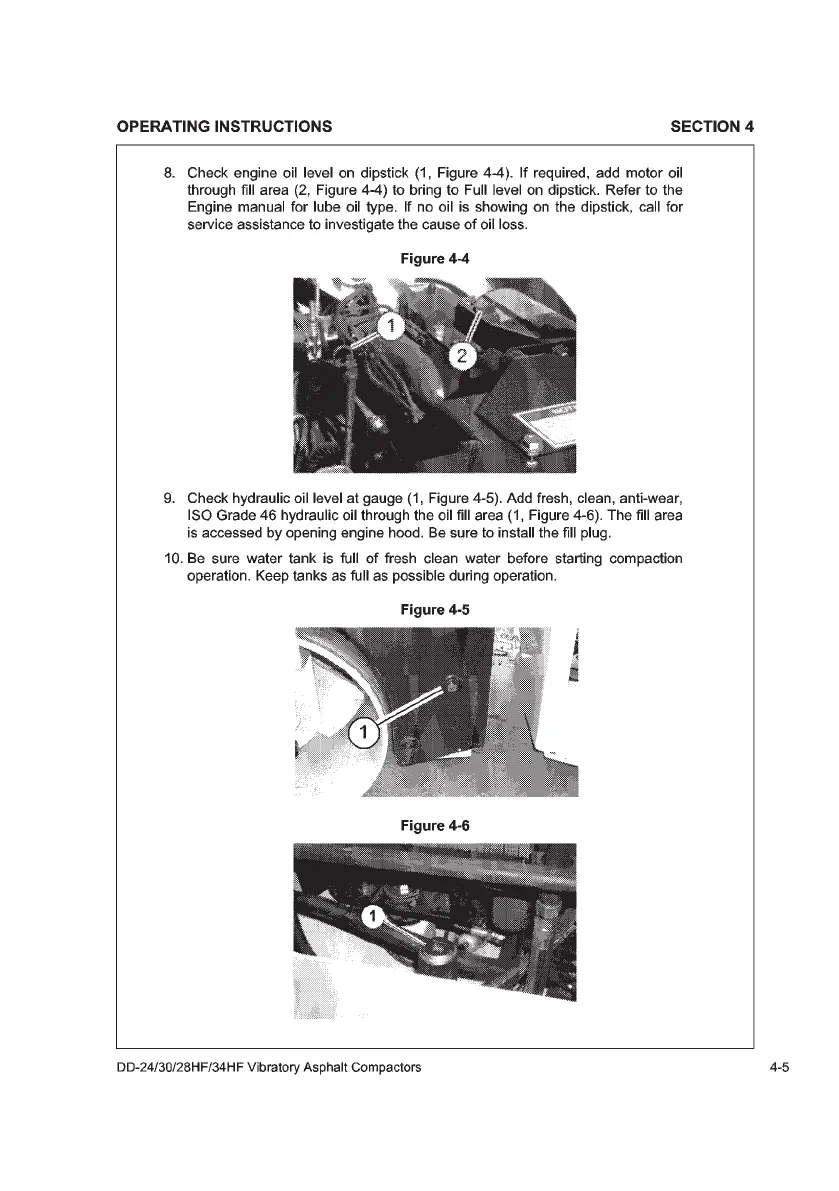 OPERATING INSTRUCTIONS SECTION 4

8. Check engine oil level on dipstick (1, Figure 4-4). If required, add motor oil through fill area (2, Figure 4-4) to bring to Full level on dipstick. Refer to the Engine manual for lube oil type. If no oil is showing on the dipstick, call for service assistance to investigate the cause of oil loss.

Figure 4-4

1

2

9. Check hydraulic oil level at gauge (1, Figure 4-5). Add fresh, clean, anti-wear, ISO Grade 46 hydraulic oil through the oil fill area (1, Figure 4-6). The fill area is accessed by opening engine hood. Be sure to install the fill plug.

10. Be sure water tank is full of fresh clean water before starting compaction operation. Keep tanks as full as possible during operation.

Figure 4-5

1

Figure 4-6

1

DD-24/30/28HF/34HF Vibratory Asphalt Compactors 4-5