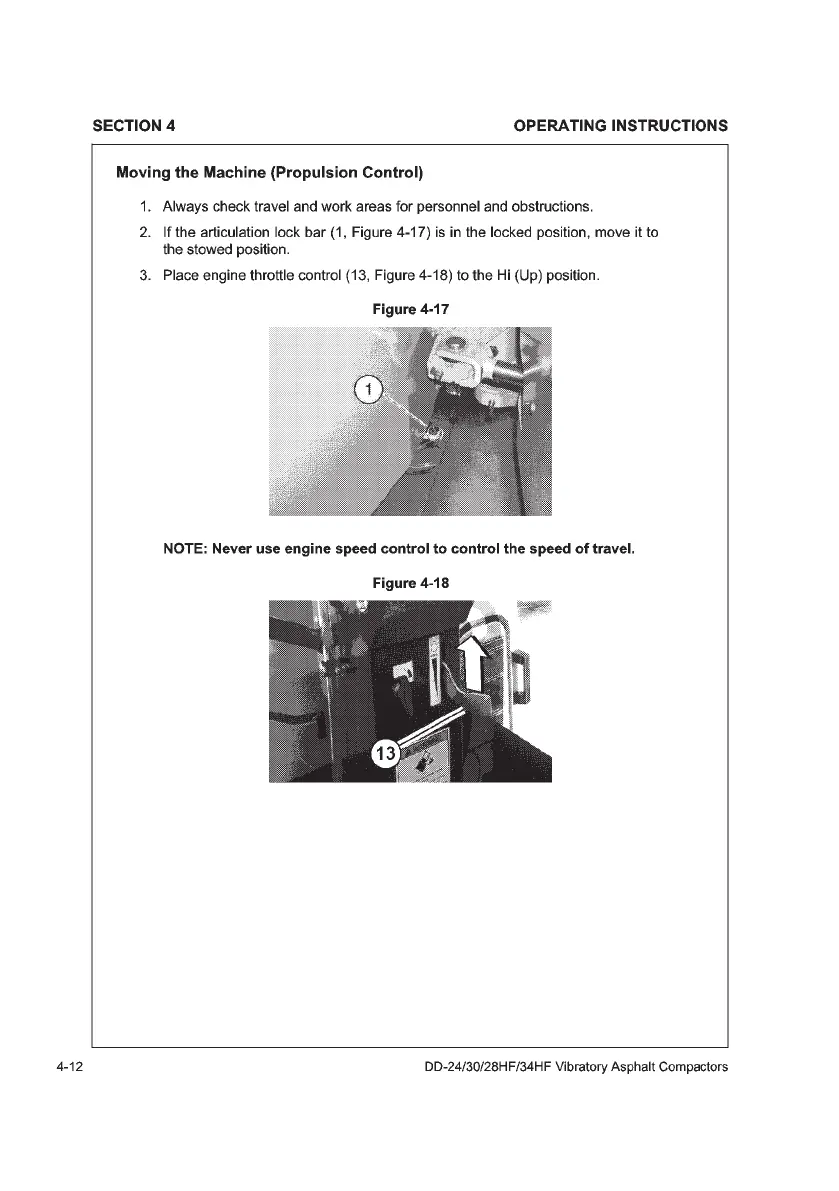 SECTION 4

OPERATING INSTRUCTIONS

Moving the Machine (Propulsion Control)

1. Always check travel and work areas for personnel and obstructions.

2. If the articulation lock bar (1, Figure 4-17) is in the locked position, move it to the stowed position.

3. Place engine throttle control (13, Figure 4-18) to the Hi (Up) position.

Figure 4-17

1

NOTE: Never use engine speed control to control the speed of travel.

Figure 4-18

13

4-12

DD-24/30/28HF/34HF Vibratory Asphalt Compactors