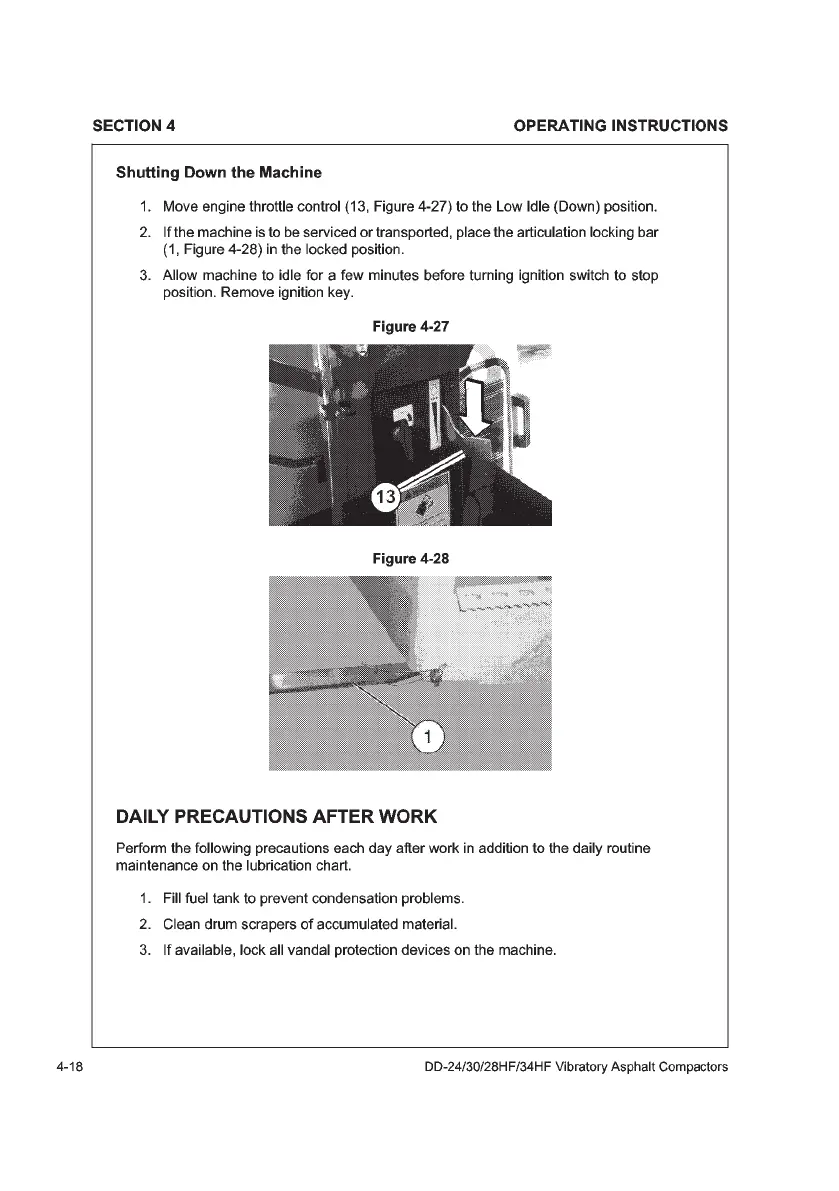 SECTION 4

OPERATING INSTRUCTIONS

Shutting Down the Machine

1. Move engine throttle control (13, Figure 4-27) to the Low Idle (Down) position.

2. If the machine is to be serviced or transported, place the articulation locking bar (1, Figure 4-28) in the locked position.

3. Allow machine to idle for a few minutes before turning ignition switch to stop position. Remove ignition key.

Figure 4-27

13

Figure 4-28

1

DAILY PRECAUTIONS AFTER WORK

Perform the following precautions each day after work in addition to the daily routine maintenance on the lubrication chart.

1. Fill fuel tank to prevent condensation problems.

2. Clean drum scrapers of accumulated material.

3. If available, lock all vandal protection devices on the machine.

4-18

DD-24/30/28HF/34HF Vibratory Asphalt Compactors