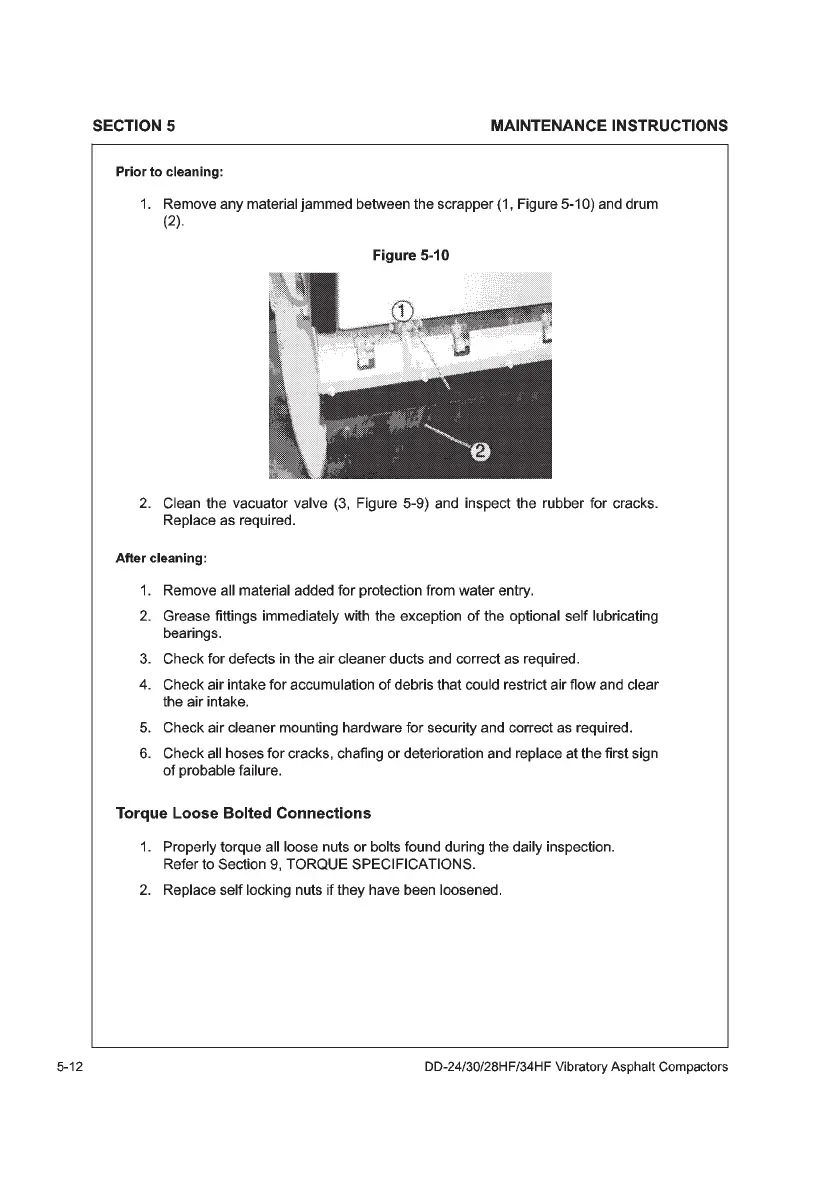 SECTION 5

MAINTENANCE INSTRUCTIONS

Prior to cleaning:

1. Remove any material jammed between the scrapper (1, Figure 5-10) and drum (2).

Figure 5-10

1

2

2. Clean the vacuator valve (3, Figure 5-9) and inspect the rubber for cracks. Replace as required.

After cleaning:

1. Remove all material added for protection from water entry.

2. Grease fittings immediately with the exception of the optional self lubricating bearings.

3. Check for defects in the air cleaner ducts and correct as required.

4. Check air intake for accumulation of debris that could restrict air flow and clear the air intake.

5. Check air cleaner mounting hardware for security and correct as required.

6. Check all hoses for cracks, chafing or deterioration and replace at the first sign of probable failure.

Torque Loose Bolted Connections

1. Properly torque all loose nuts or bolts found during the daily inspection. Refer to Section 9, TORQUE SPECIFICATIONS.

2. Replace self locking nuts if they have been loosened.

5-12

DD-24/30/28HF/34HF Vibratory Asphalt Compactors