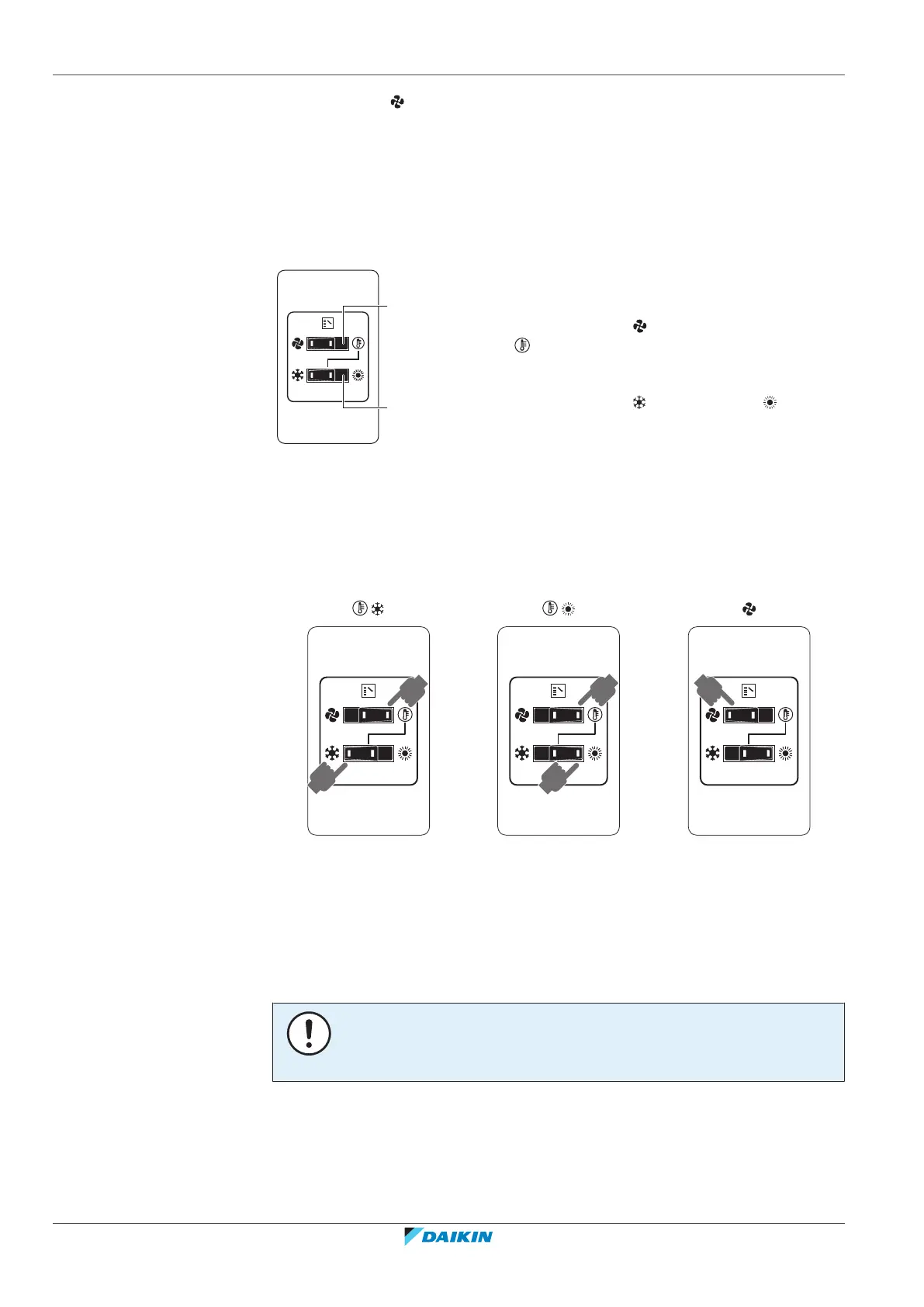 DAIKIN