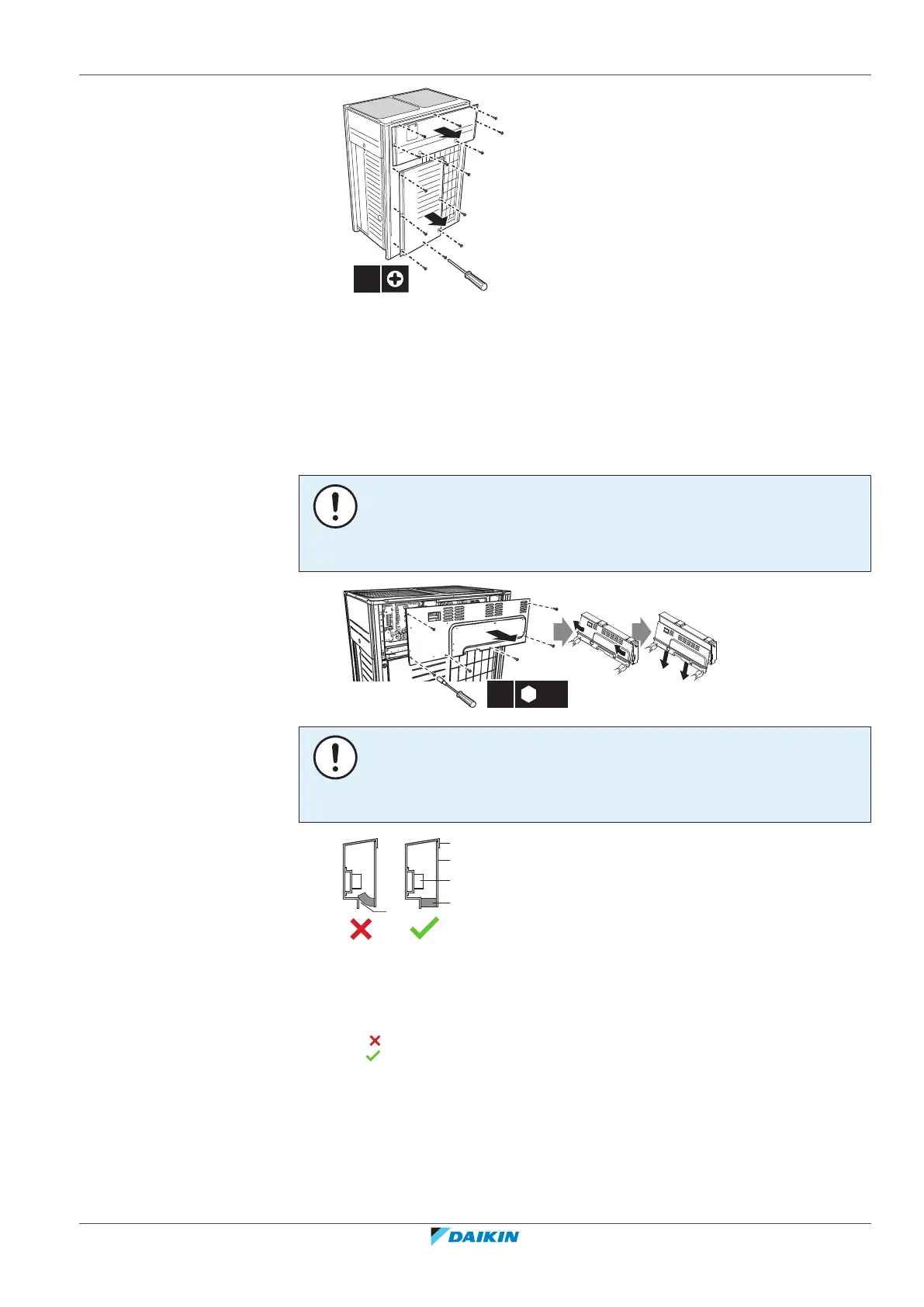 DAIKIN