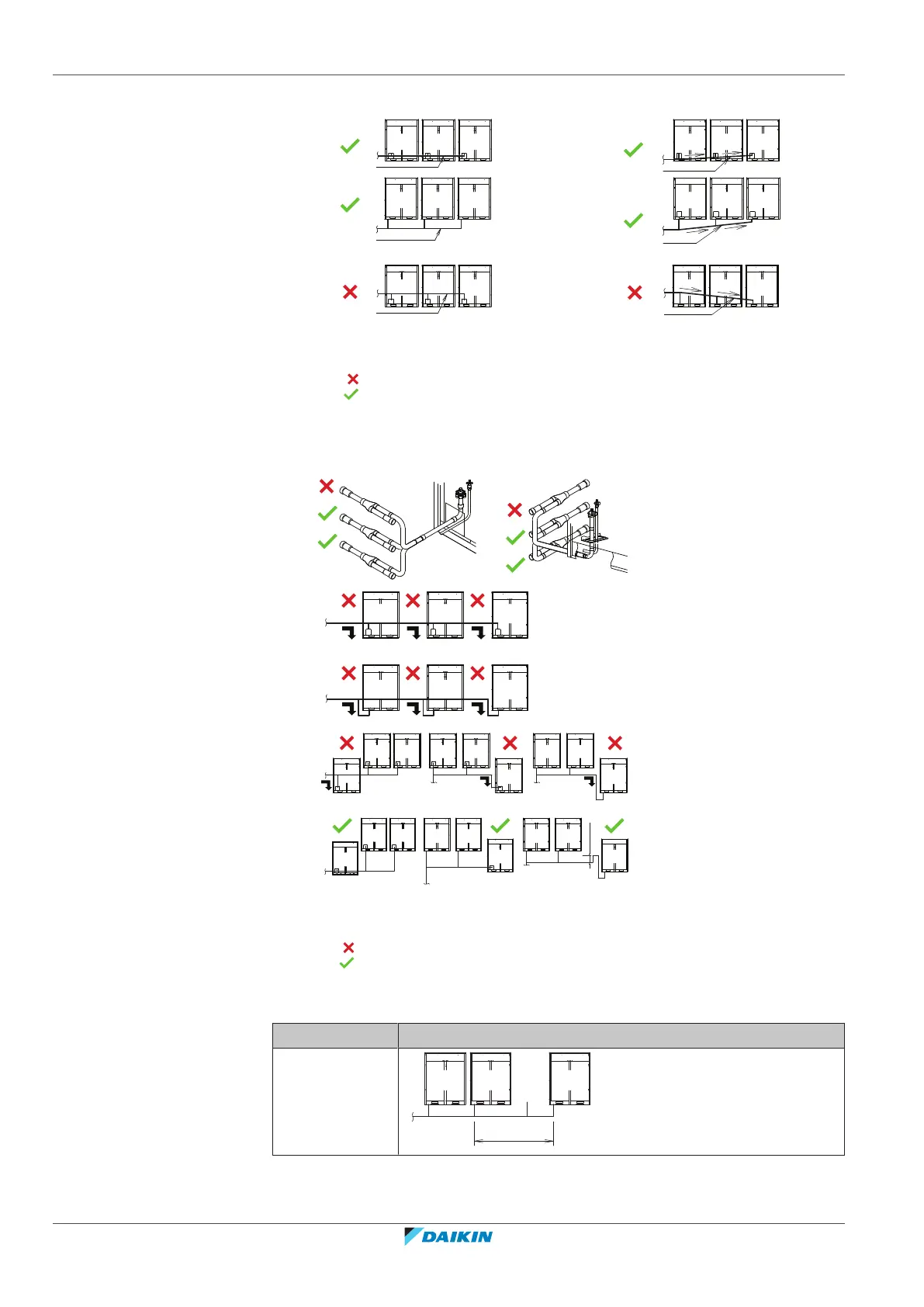 DAIKIN