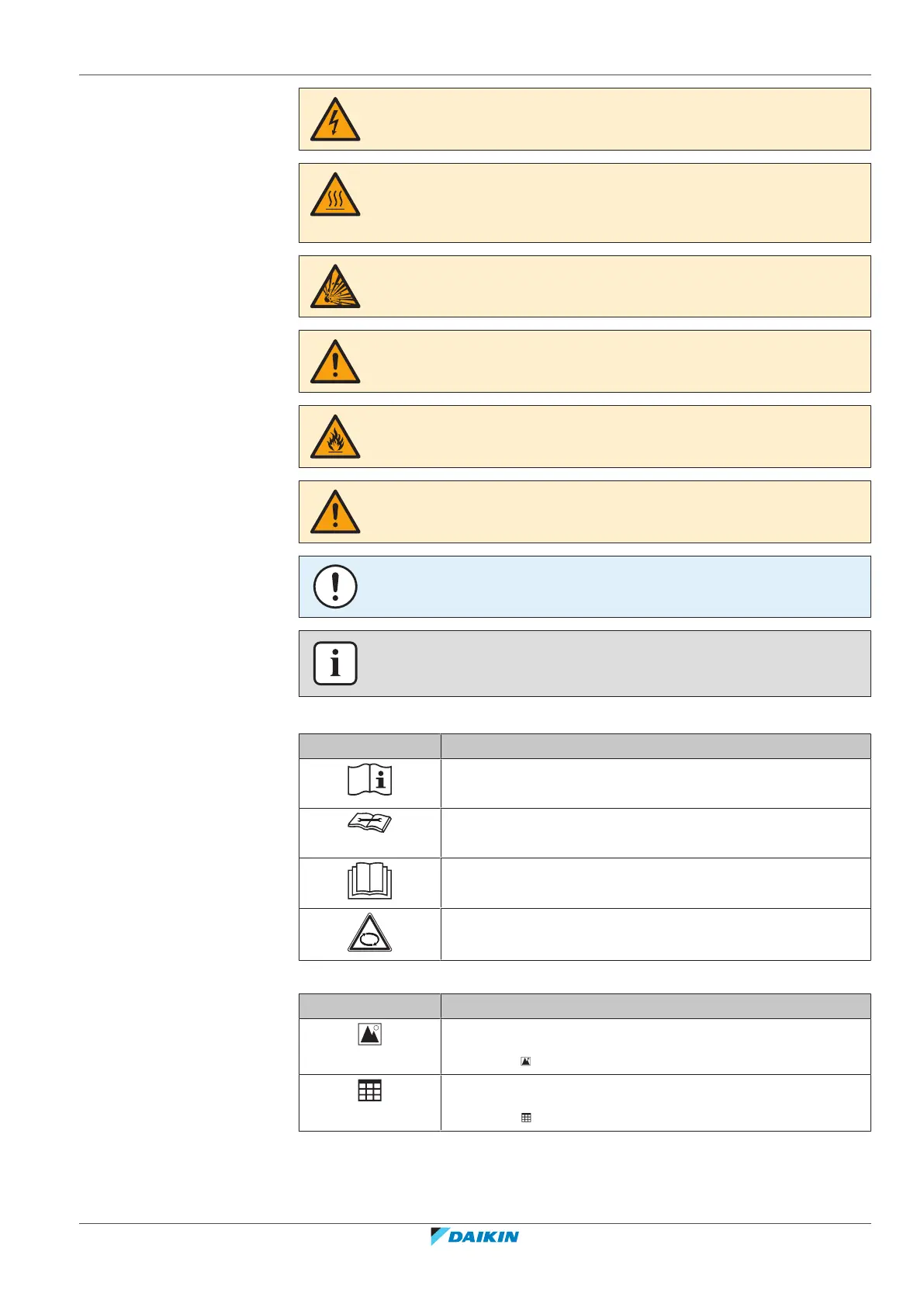 DAIKIN