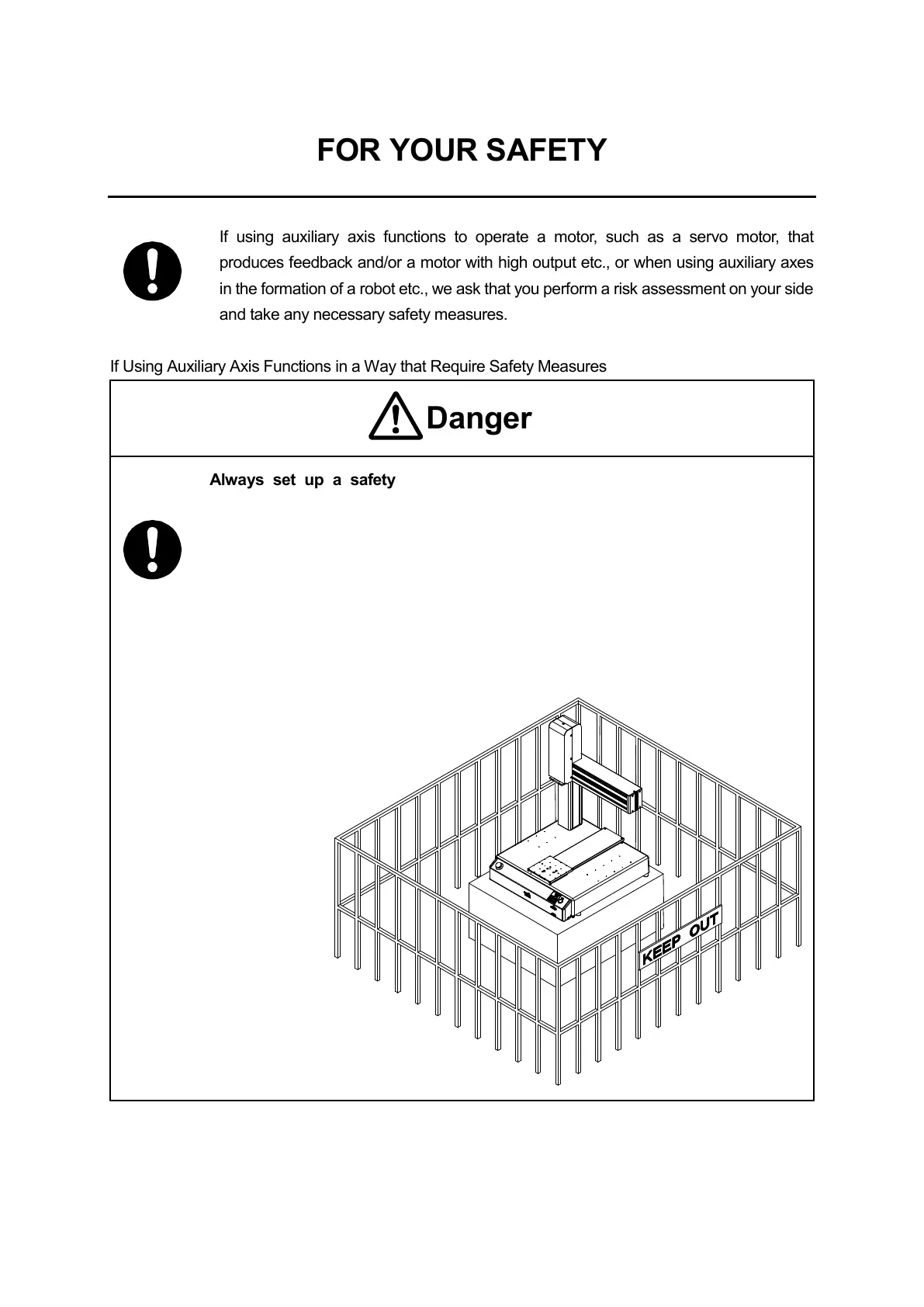 FOR YOUR SAFETY

If using auxiliary axis functions to operate a motor, such as a servo motor, that produces feedback and/or a motor with high output etc., or when using auxiliary axes in the formation of a robot etc., we ask that you perform a risk assessment on your side and take any necessary safety measures.

If Using Auxiliary Axis Functions in a Way that Require Safety Measures

Danger

Always set up a safety

KEEP OUT