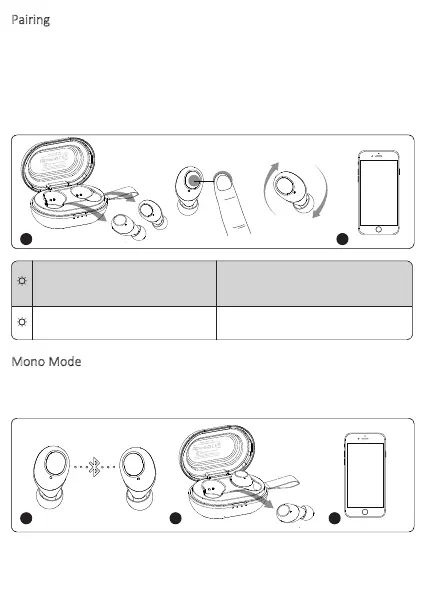 Pairing

Mono Mode