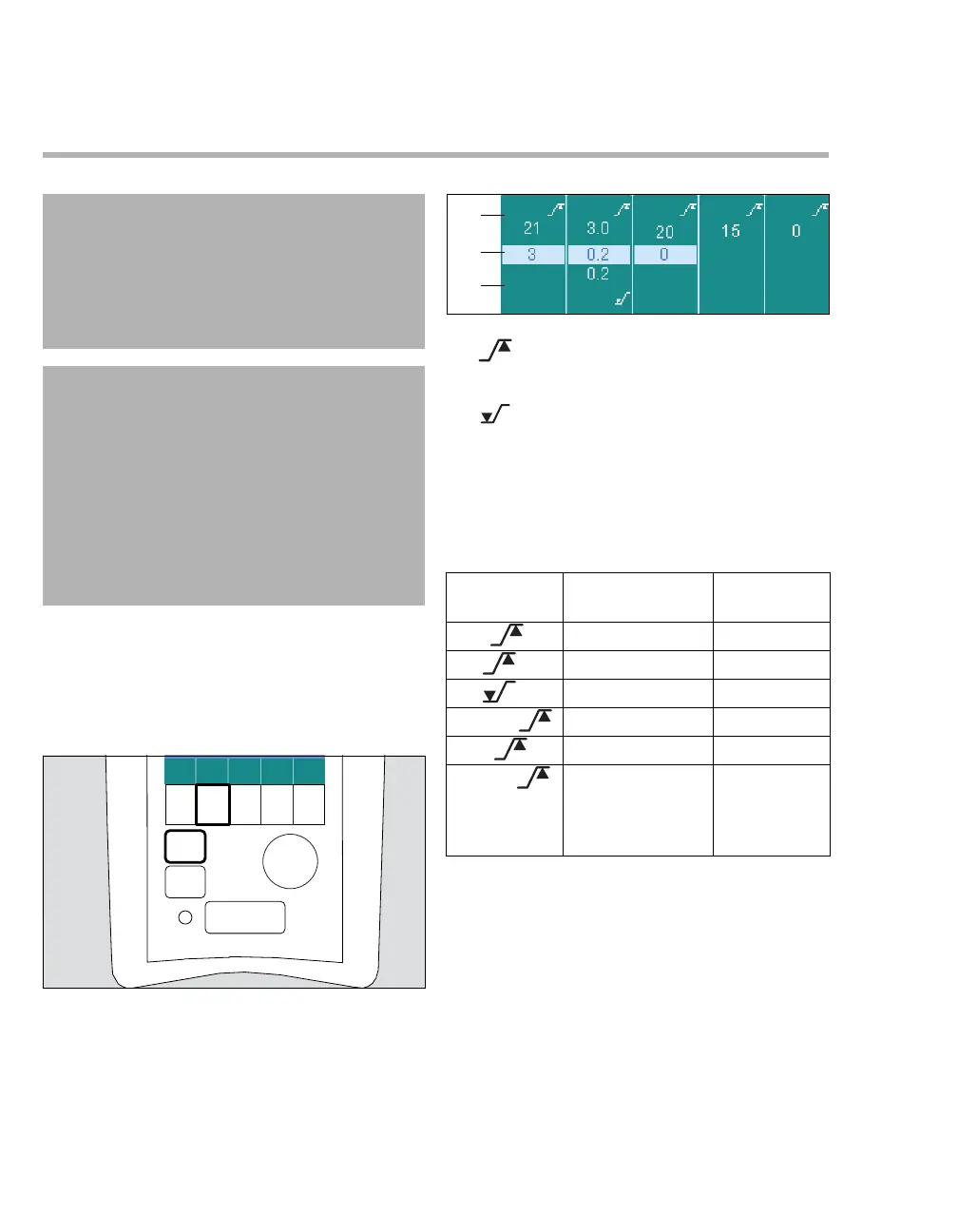 21
3.0
20
15
0
3
0.2
0
0.2