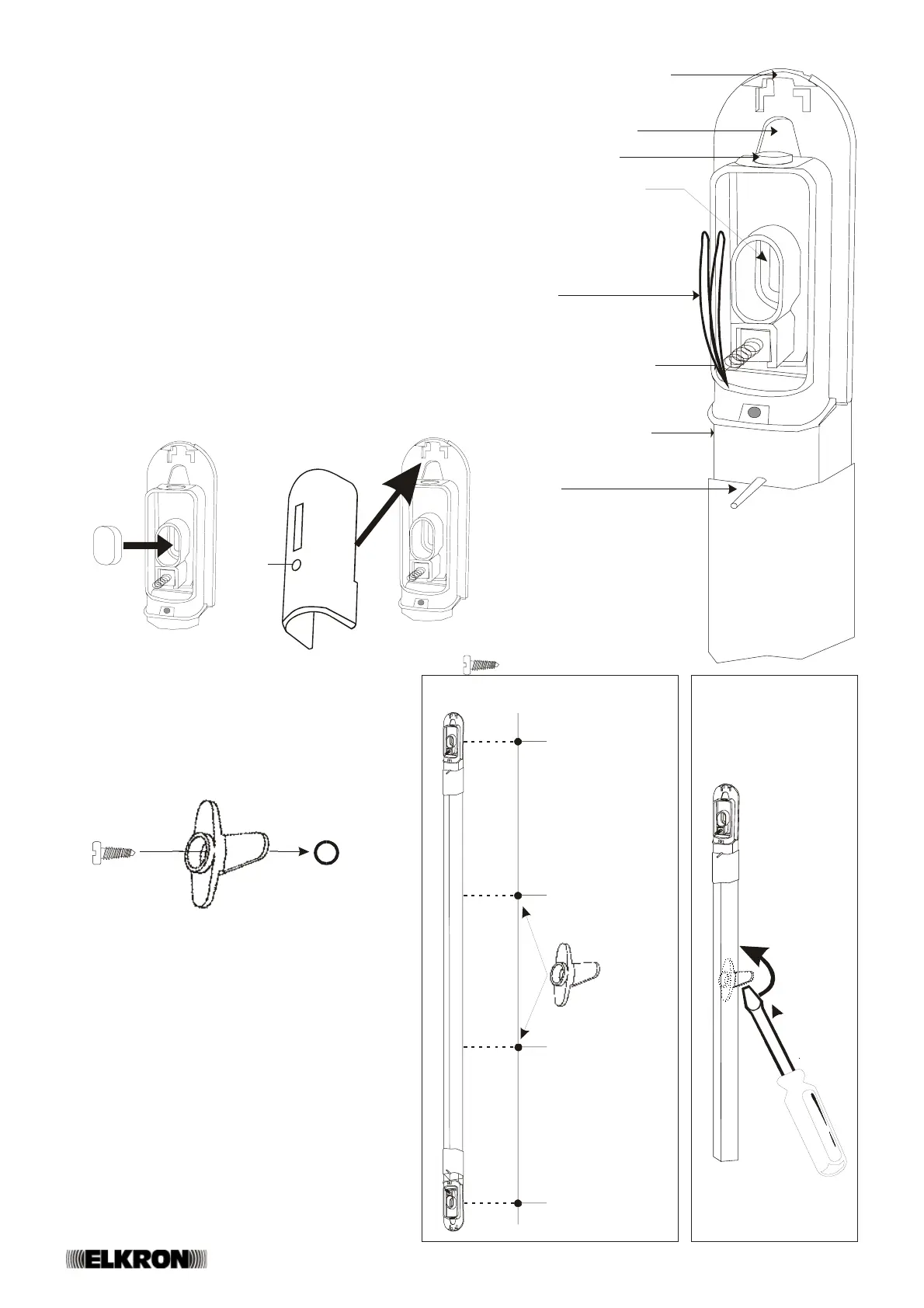 ELKRON