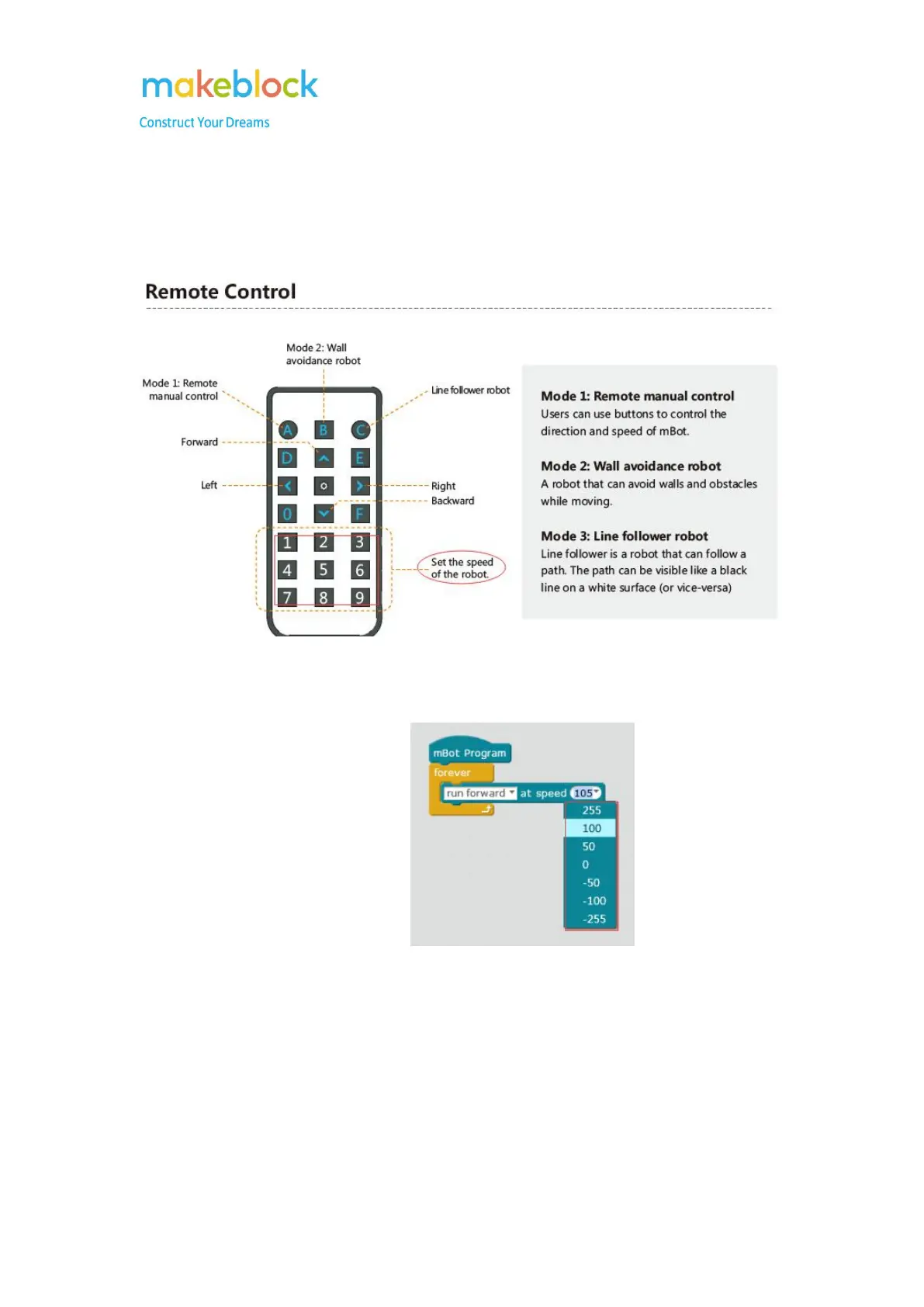 makeblock
Construct Your Dreams

Remote Control

Mode 2: Wall avoidance robot

Mode 1: Remote manual control

Line follower robot

Forward

Left

Right

Backward

Set the speed of the robot.

A B C
D E
0 F
1 2 3
4 5 6
7 8 9

Mode 1: Remote manual control
Users can use buttons to control the direction and speed of mBot.

Mode 2: Wall avoidance robot
A robot that can avoid walls and obstacles while moving.

Mode 3: Line follower robot
Line follower is a robot that can follow a path. The path can be visible like a black line on a white surface (or vice-versa)

mBot Program
forever
run forward at speed 105
255
100
50
0
-50
-100
-255