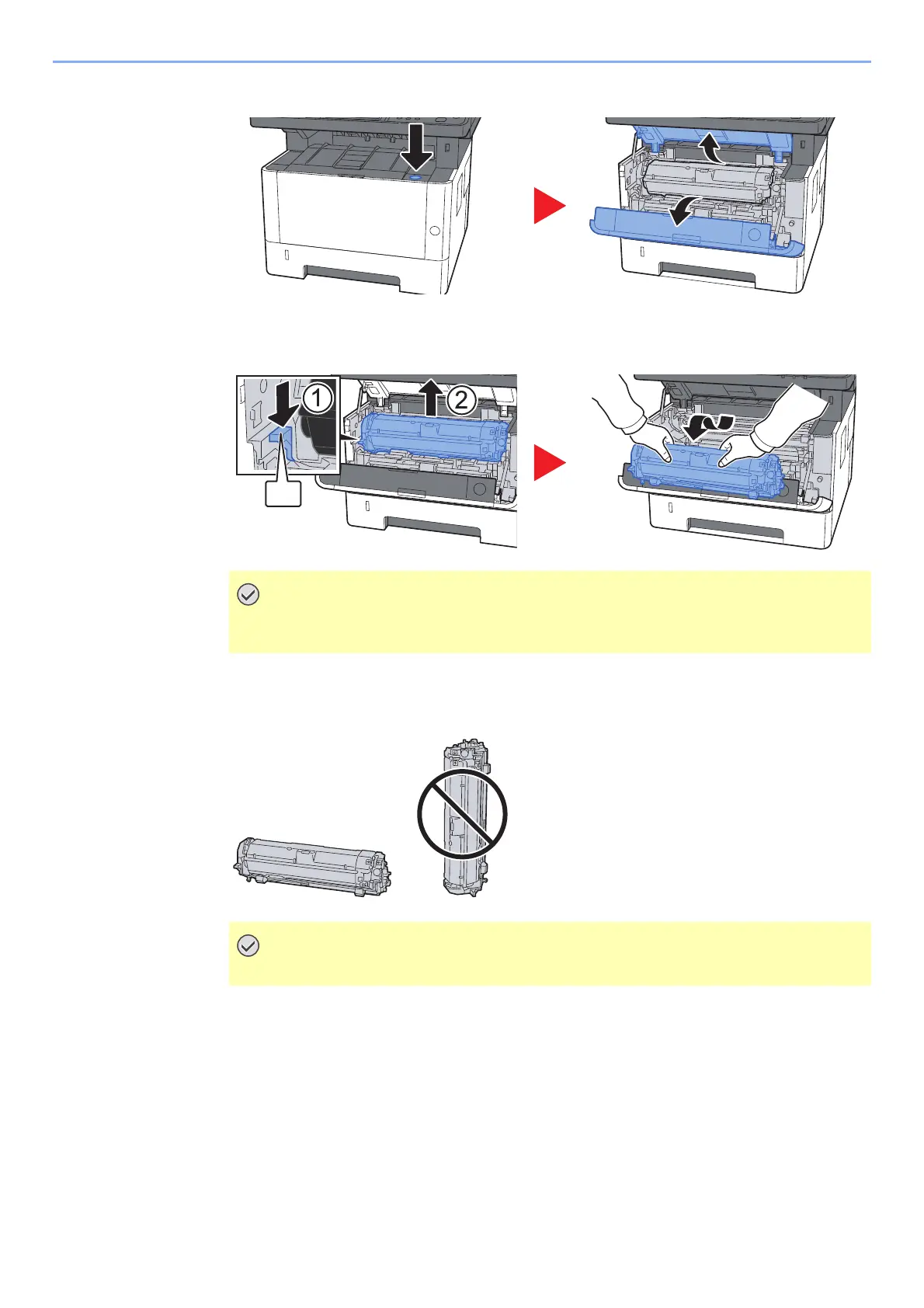 ①

②