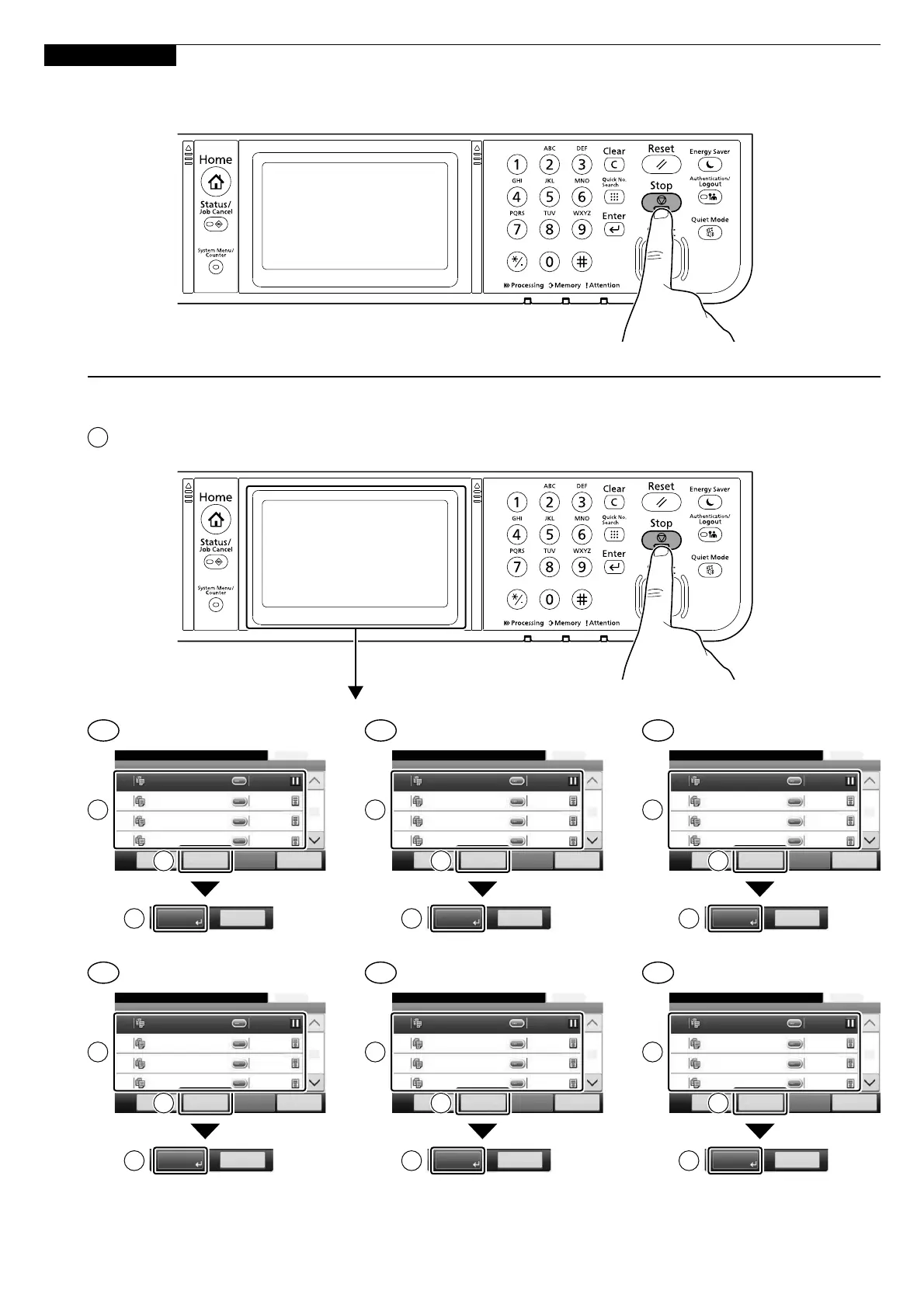 Home
Status/
Job Cancel
System Menu/
Counter
ABC DEF
1 2 3
GHI JKL MNO
4 5 6
PQRS TUV WXYZ
7 8 9
*/. 0 #
Clear
C
Quick No. Search
Enter
Reset
Stop
Energy Saver
Authentication/
Logout
Quiet Mode
Processing Memory Attention

Home
Status/
Job Cancel
System Menu/
Counter
ABC DEF
1 2 3
GHI JKL MNO
4 5 6
PQRS TUV WXYZ
7 8 9
*/. 0 #
Clear
C
Quick No. Search
Enter
Reset
Stop
Energy Saver
Authentication/
Logout
Quiet Mode
Processing Memory Attention