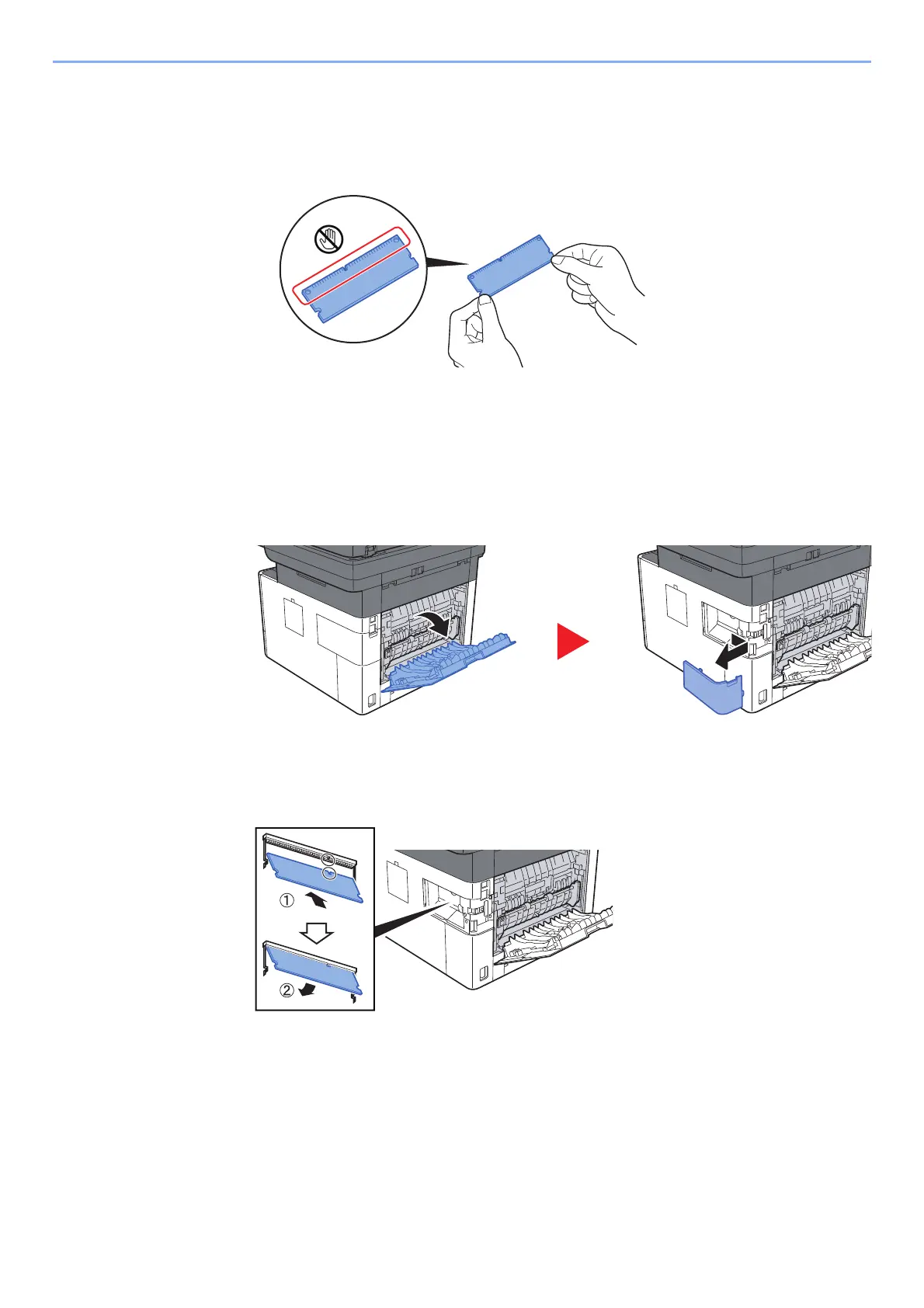 ①

②