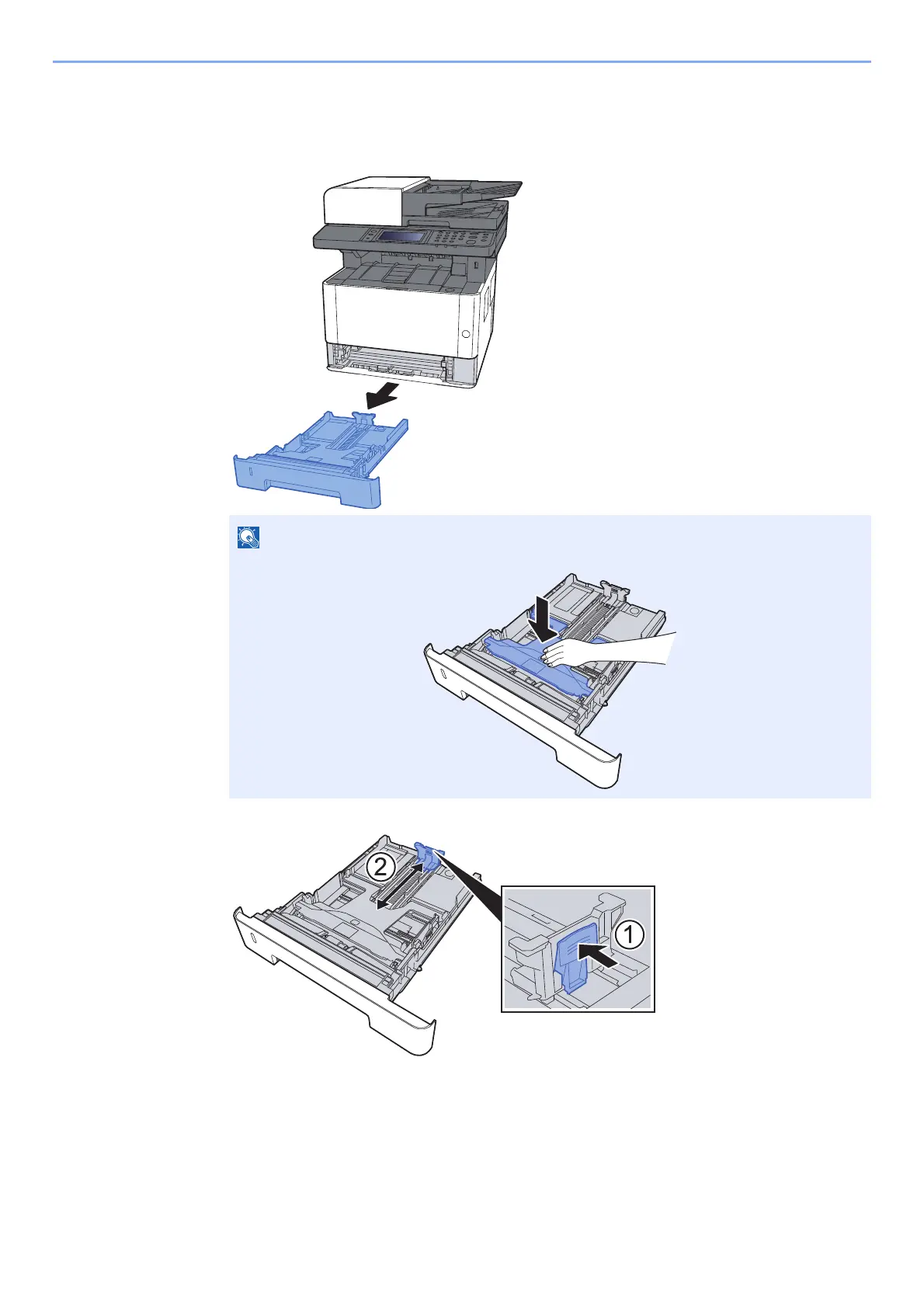 2

1