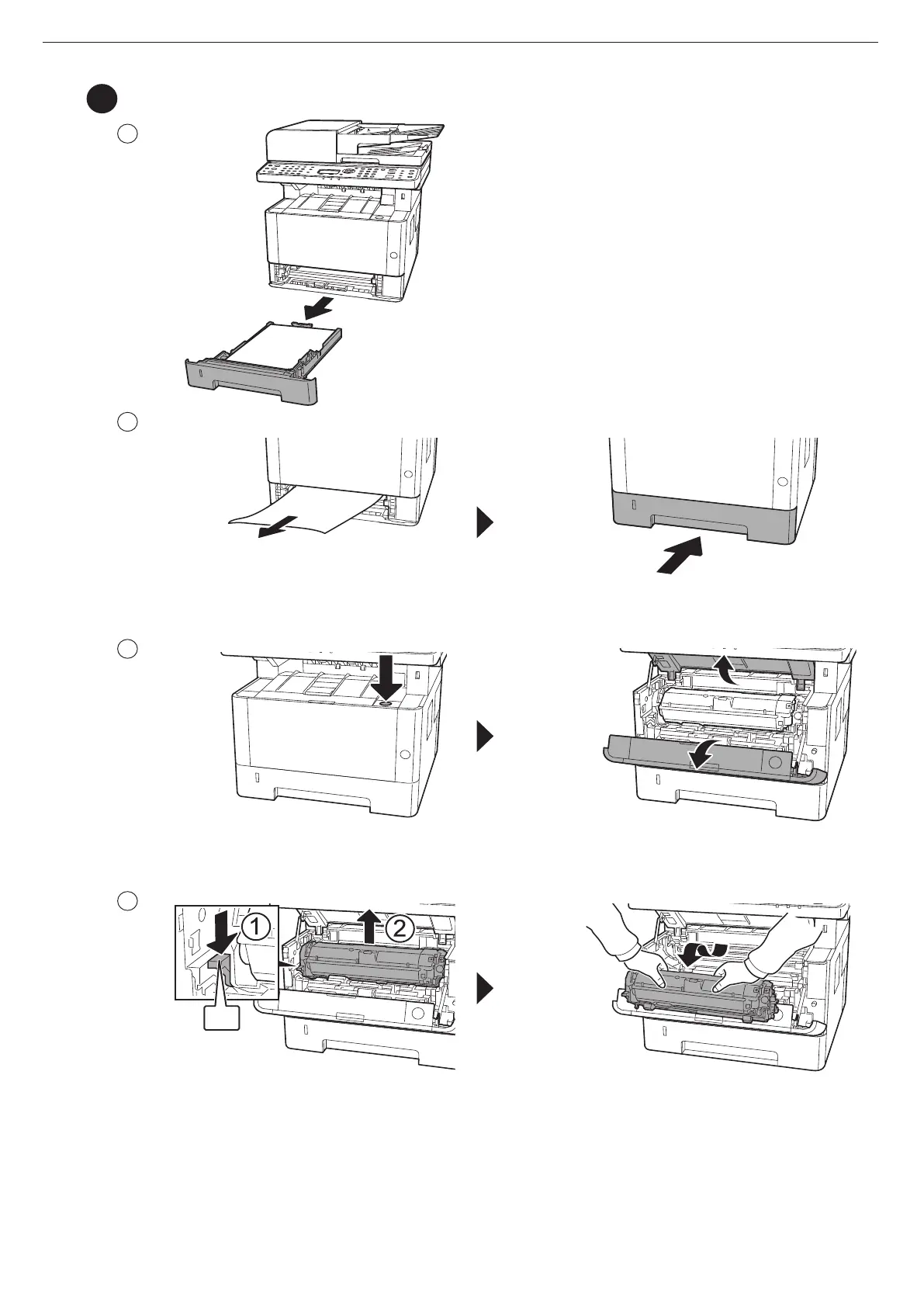 1

2