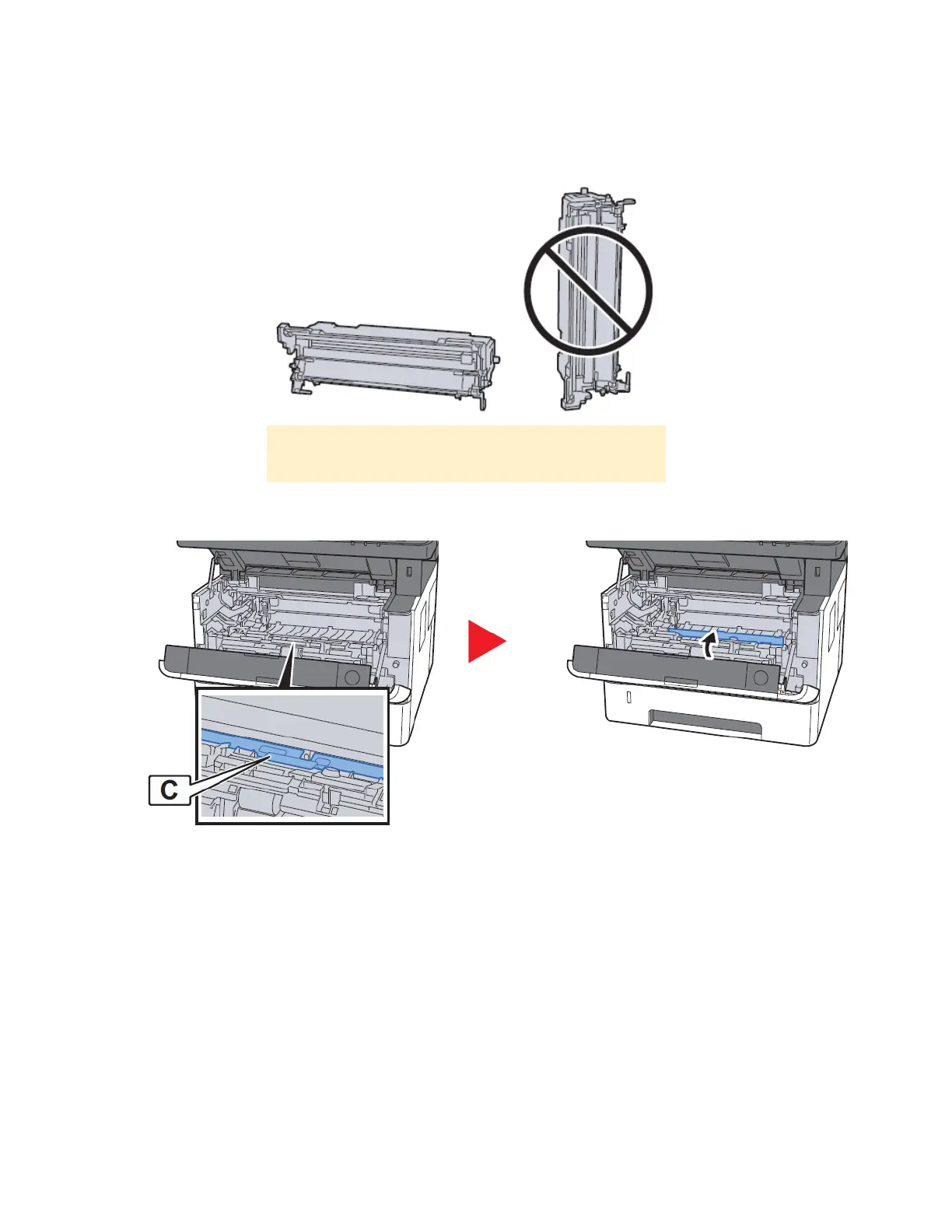 C