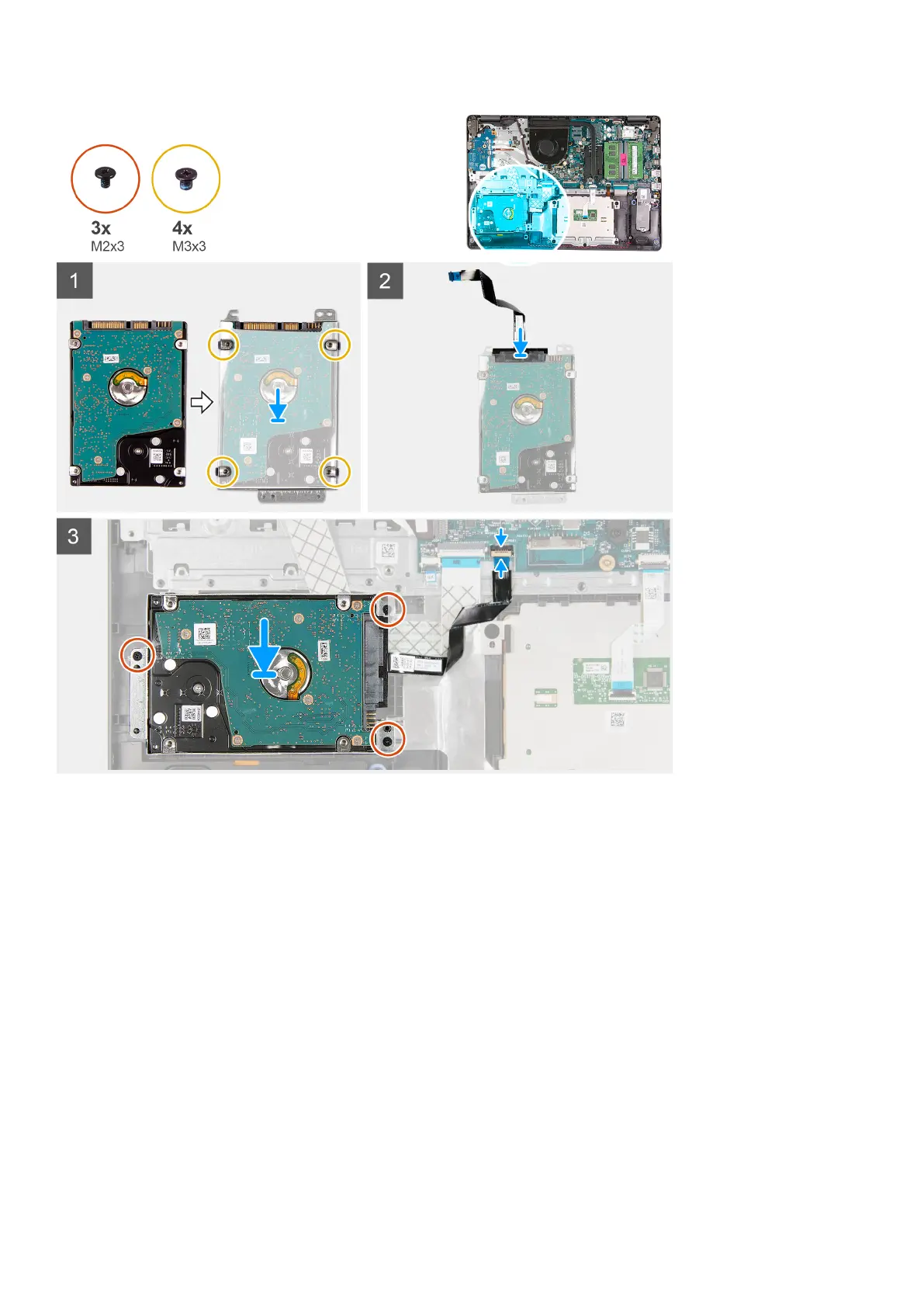 3x
M2x3

4x
M3x3

1

2

3