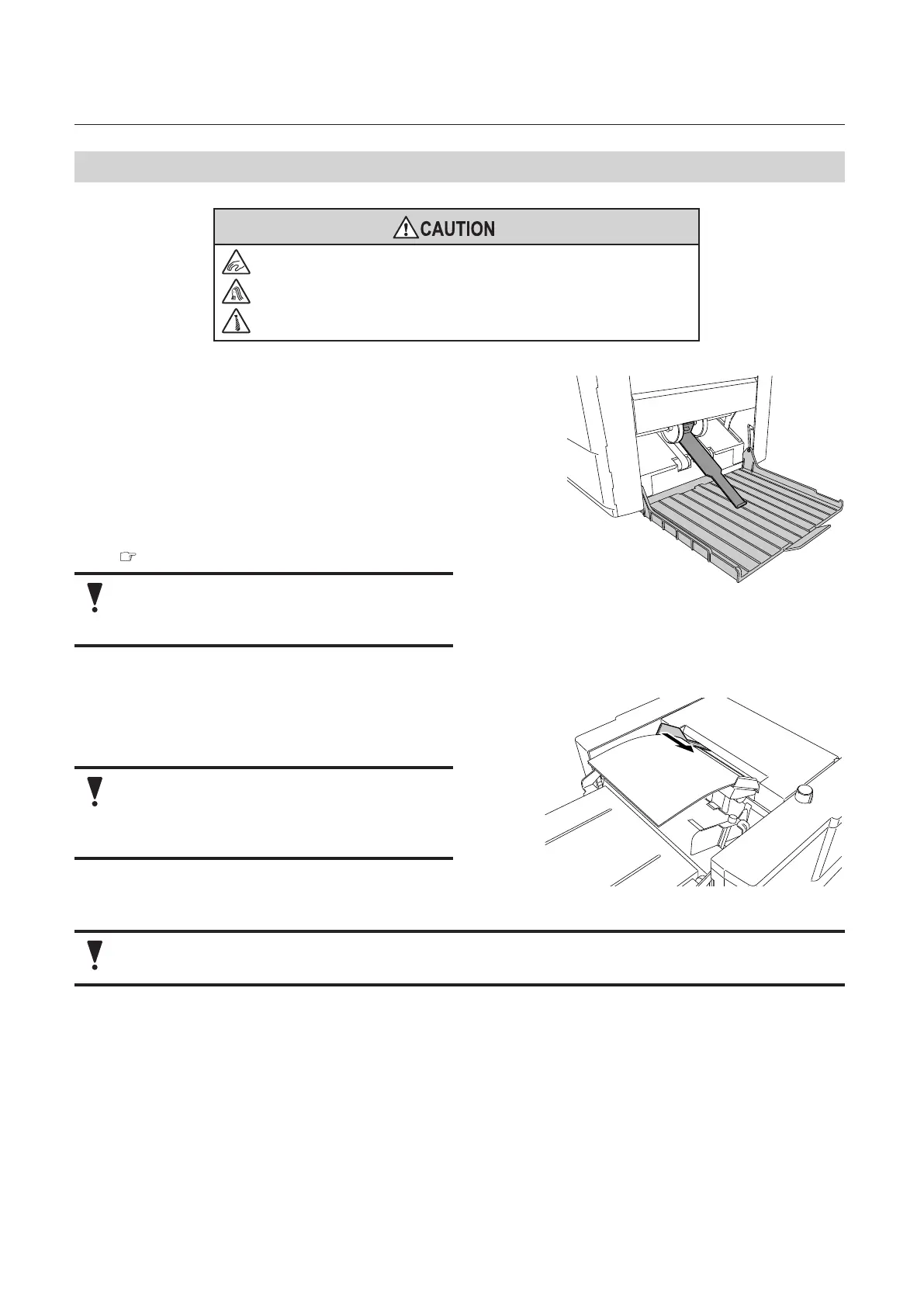 CAUTION