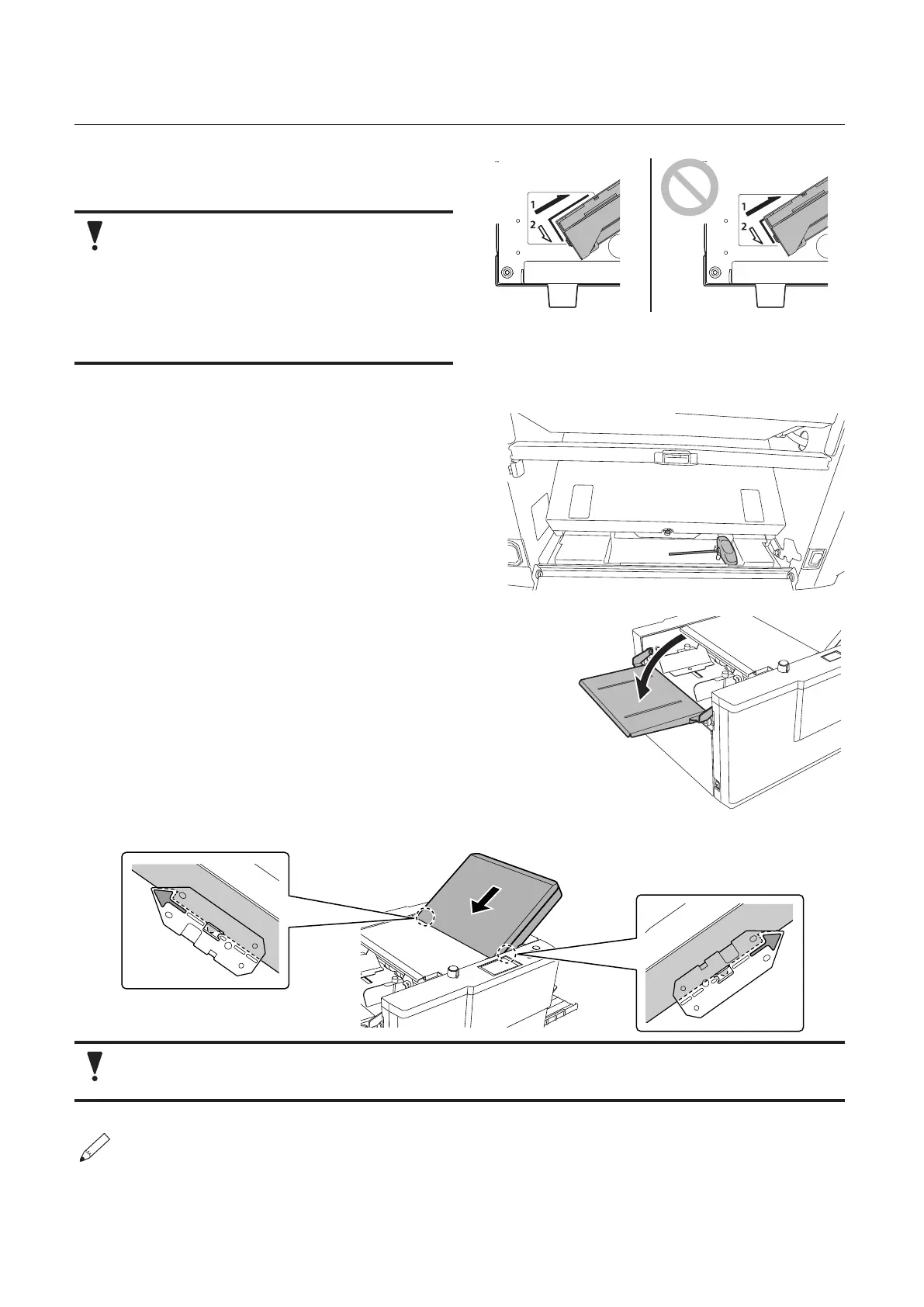 1
2

1
2