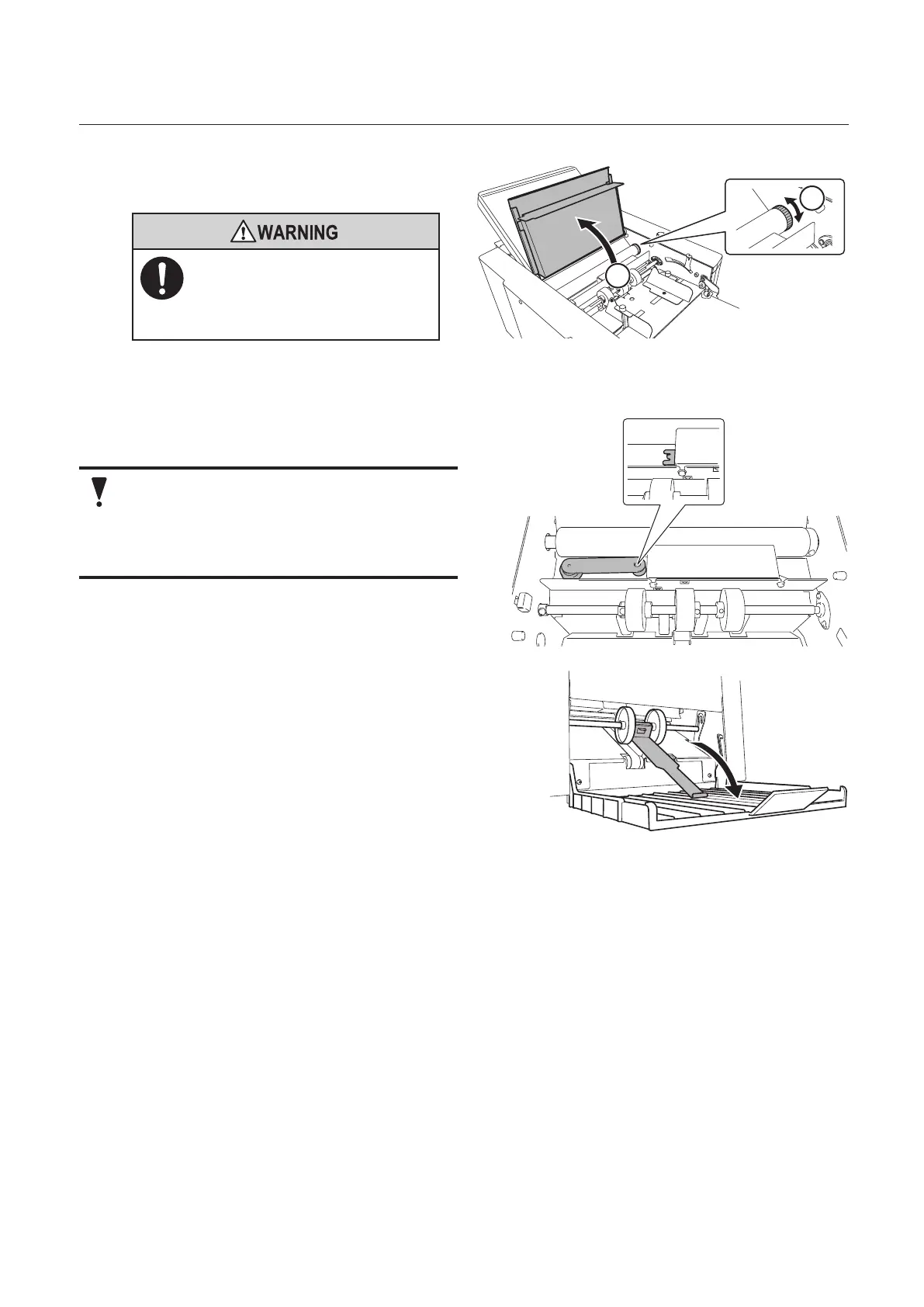 WARNING