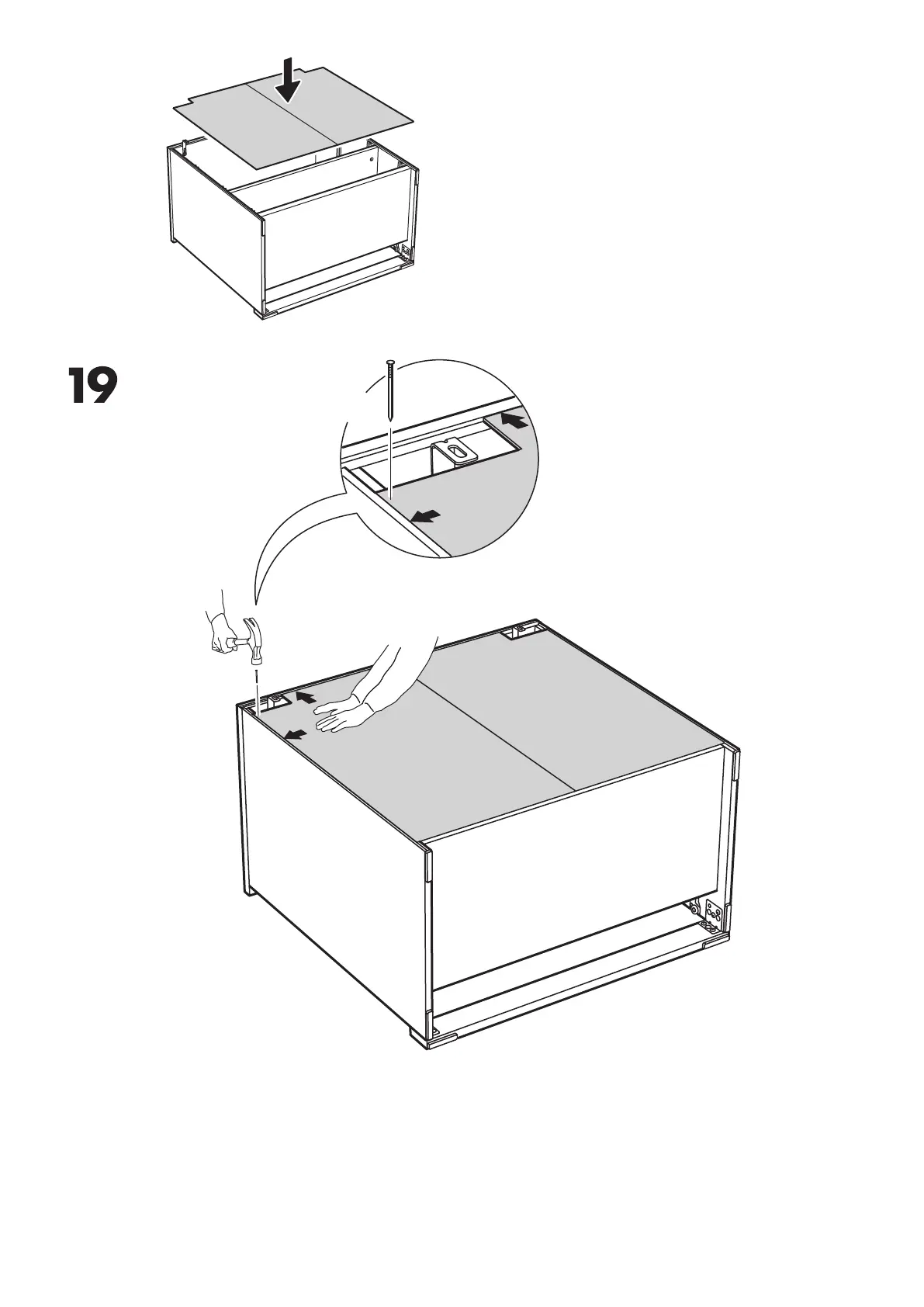 19