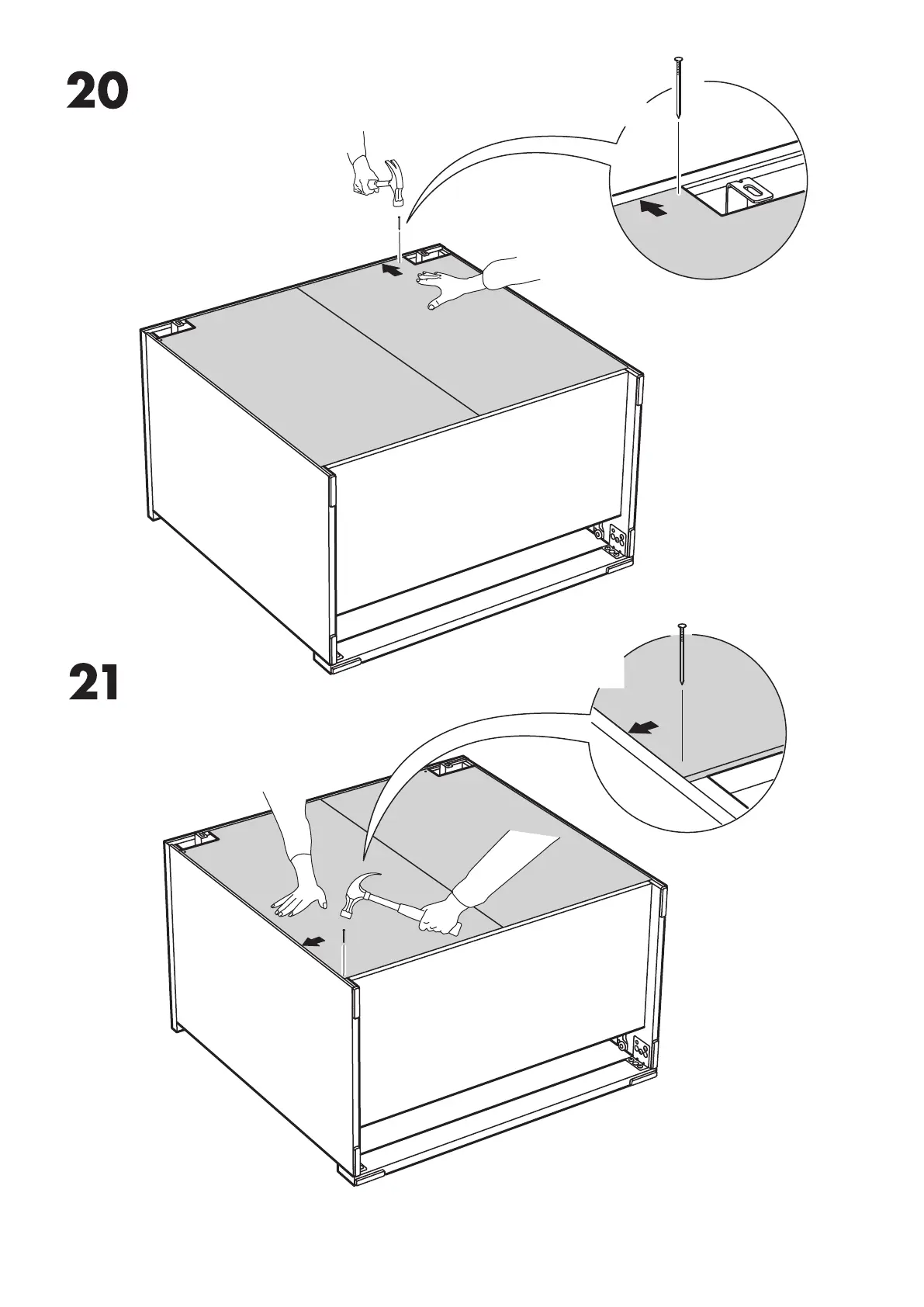 20

21