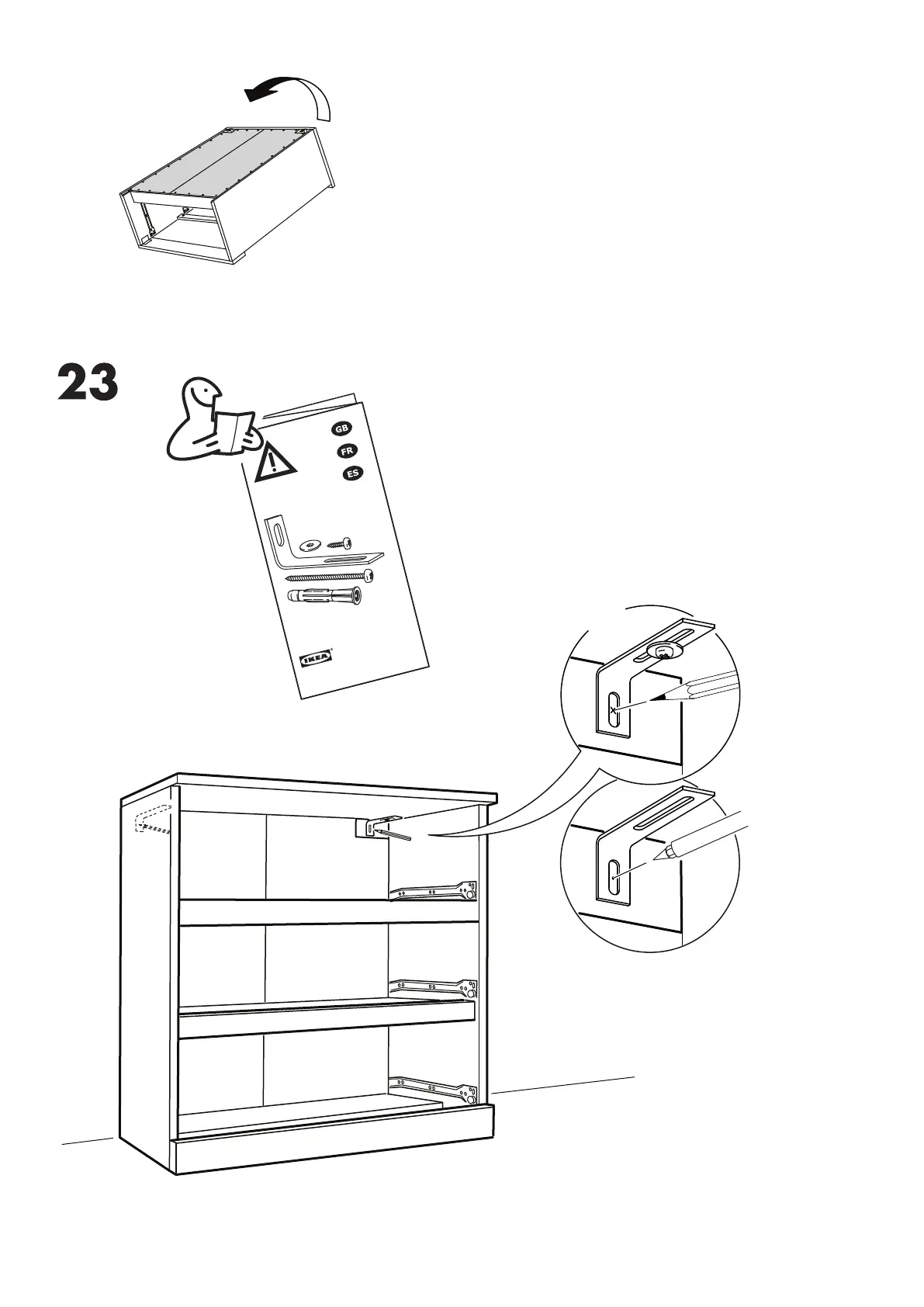 23

GB
FR
ES

IKEA