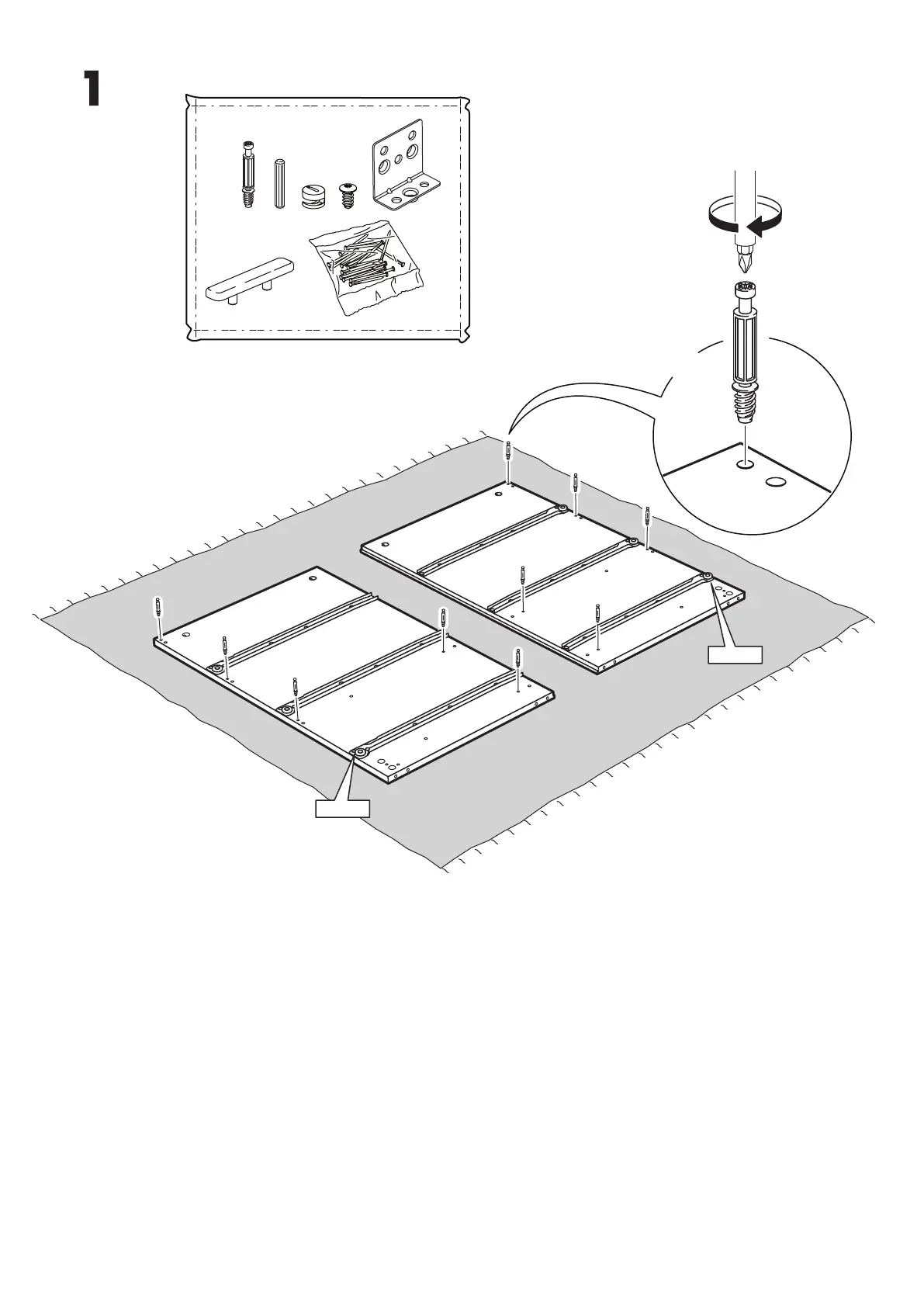 1