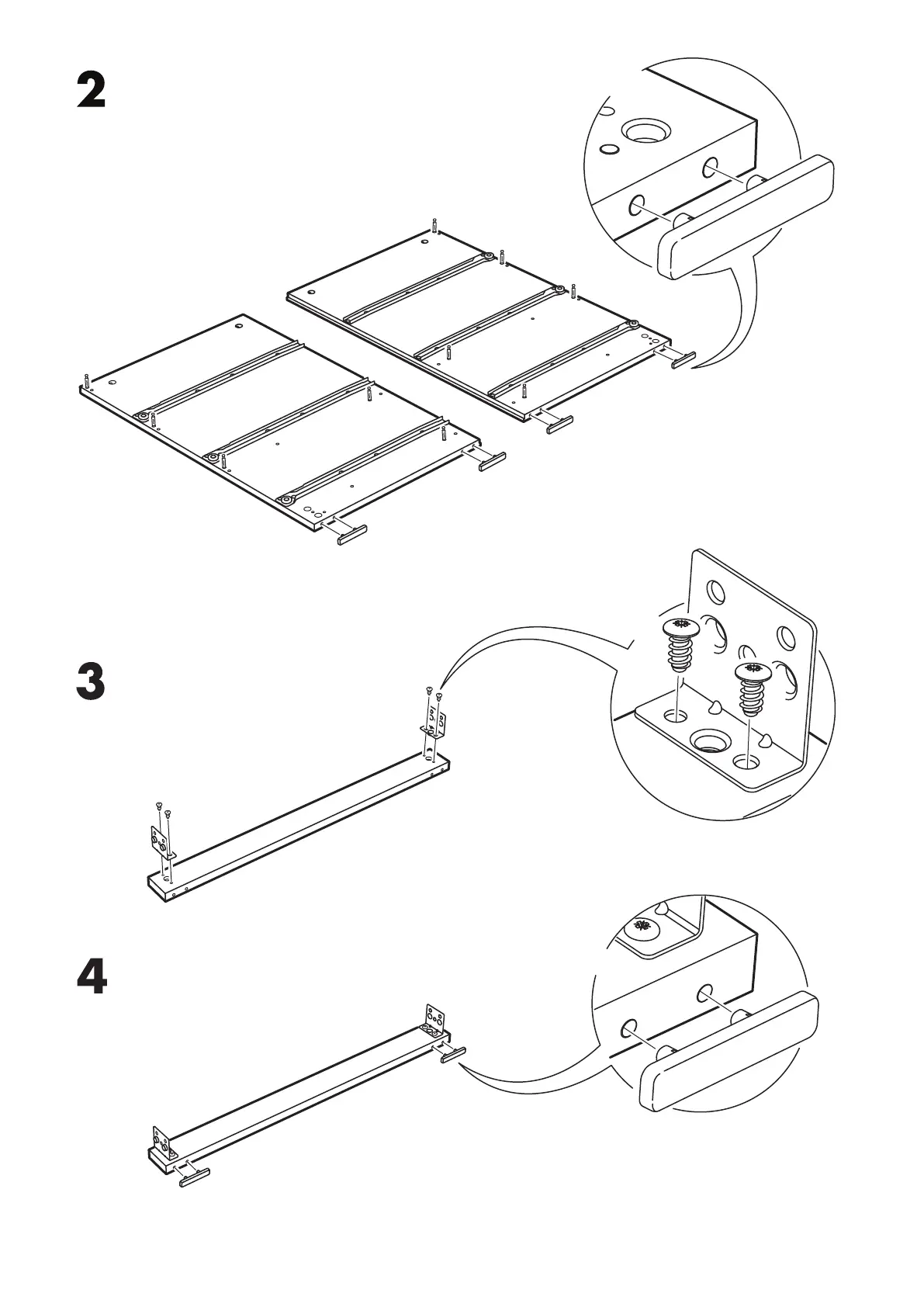 2

3

4