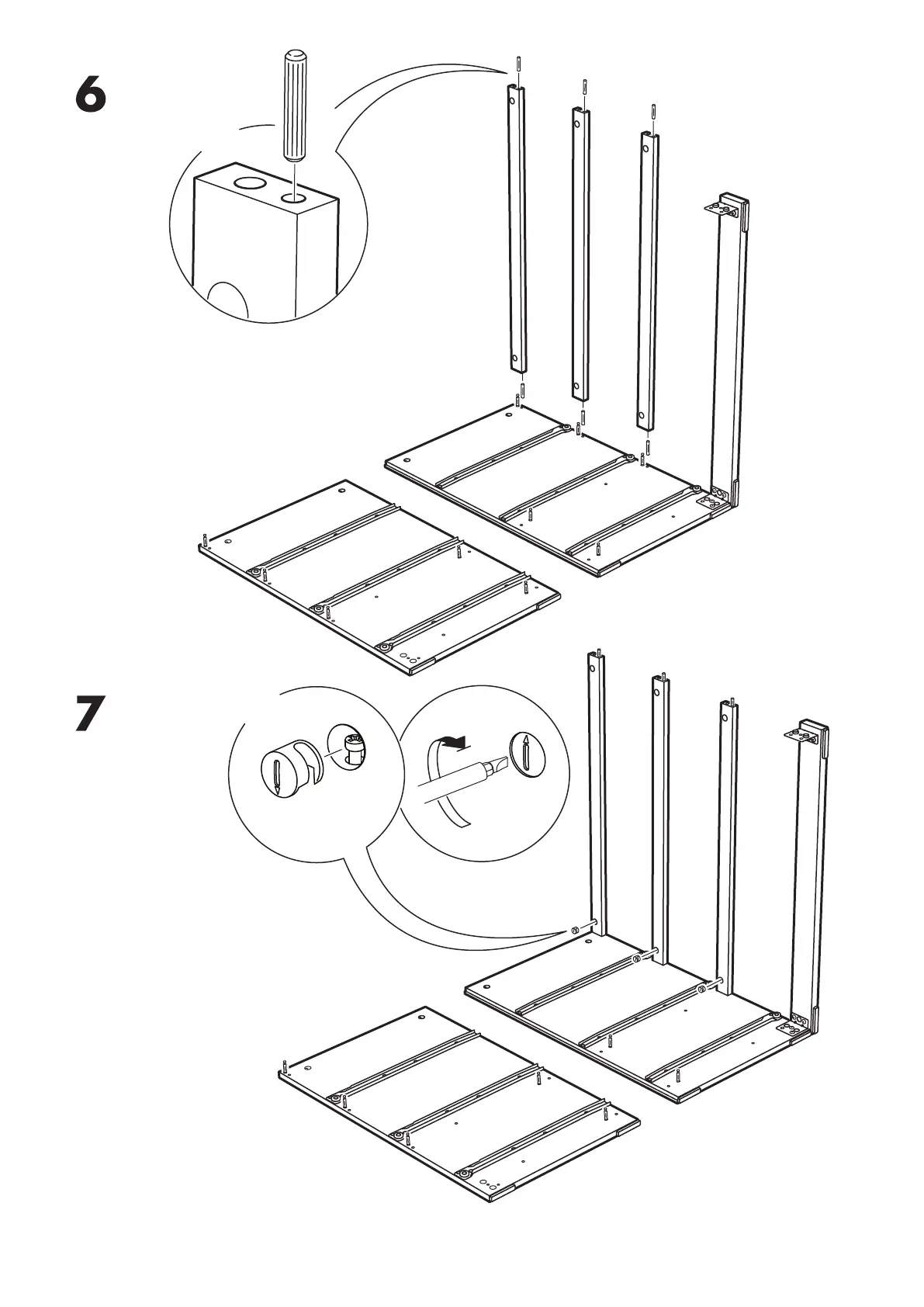 6

7