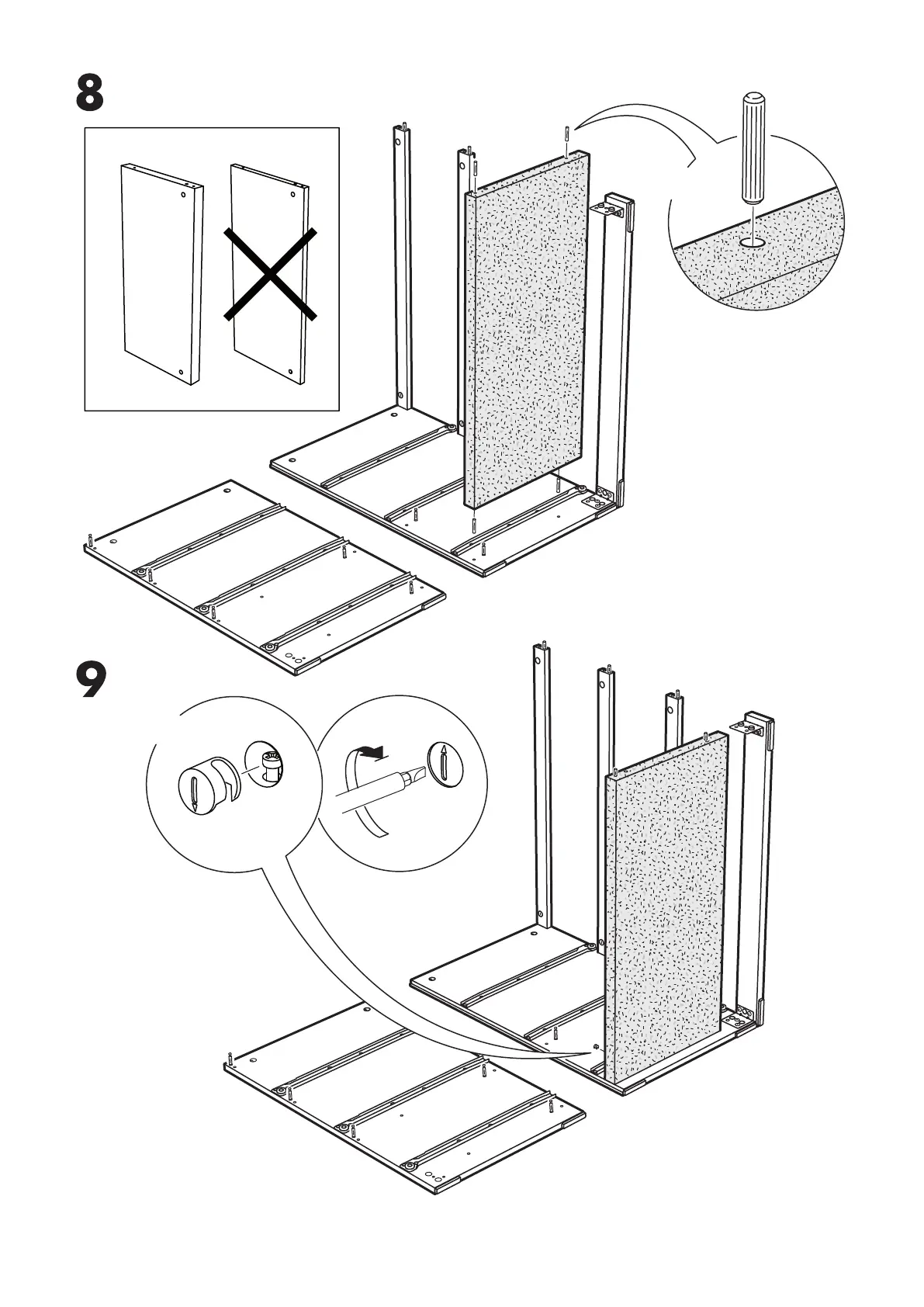 8

9