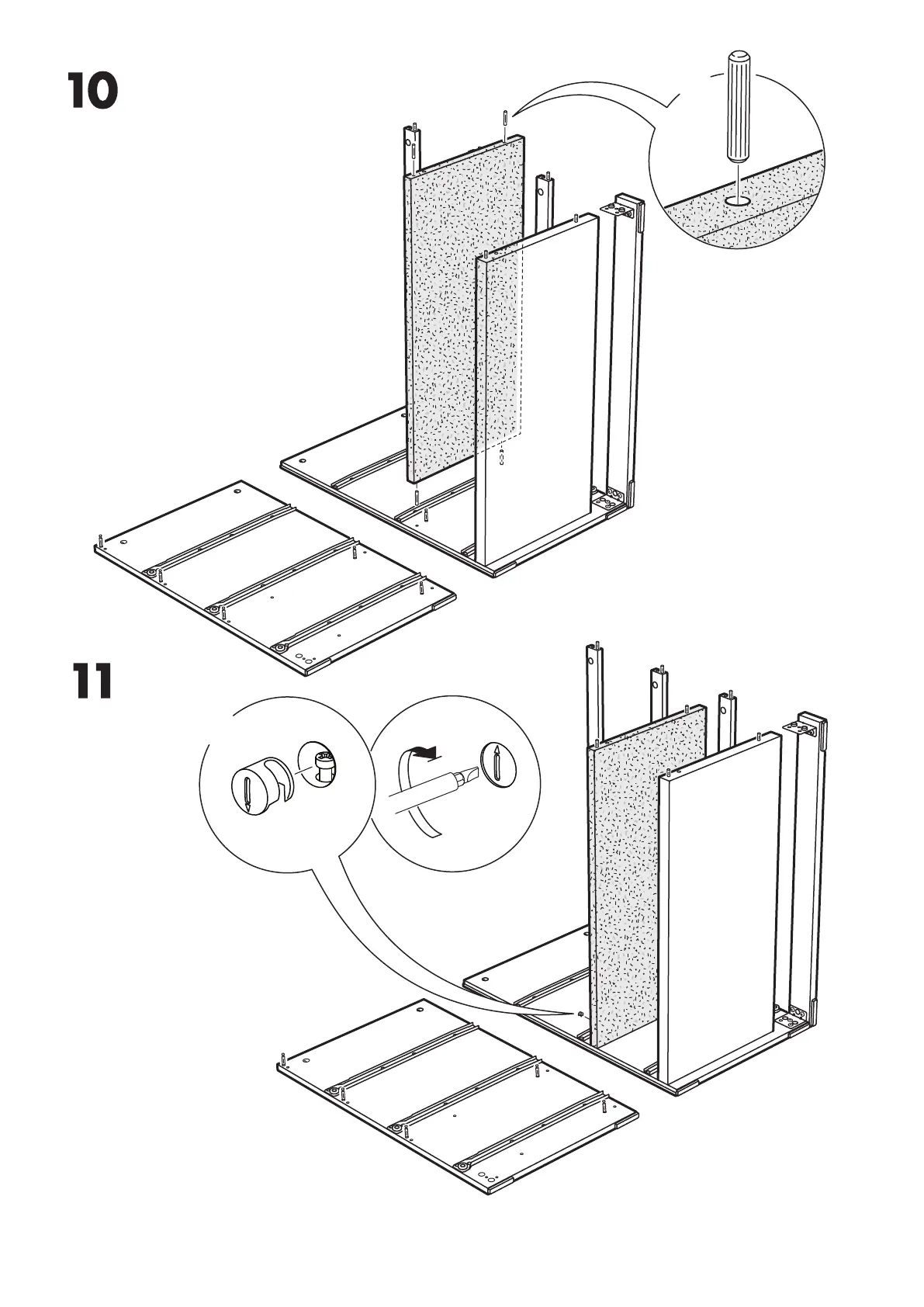 10

11