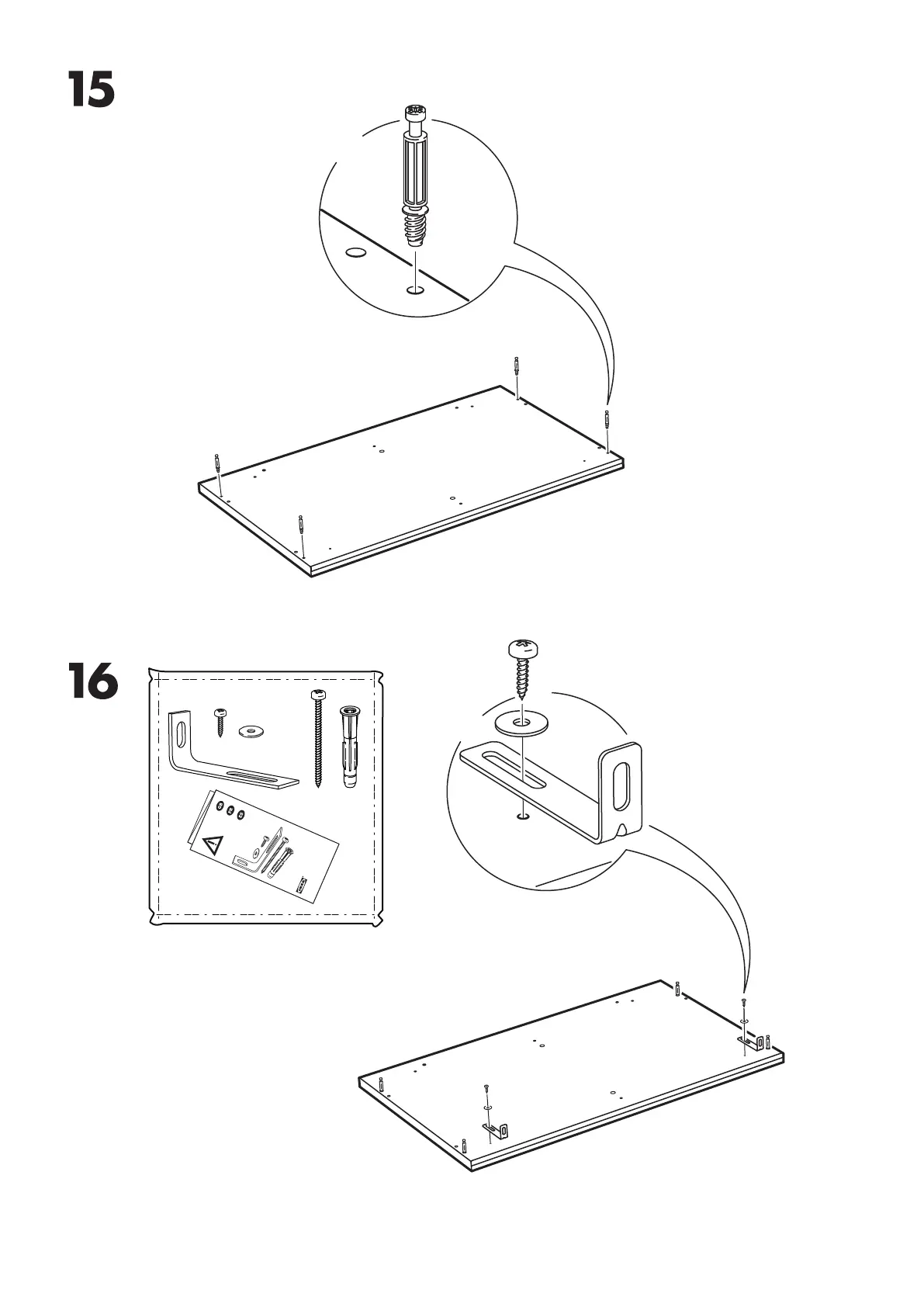 15

16