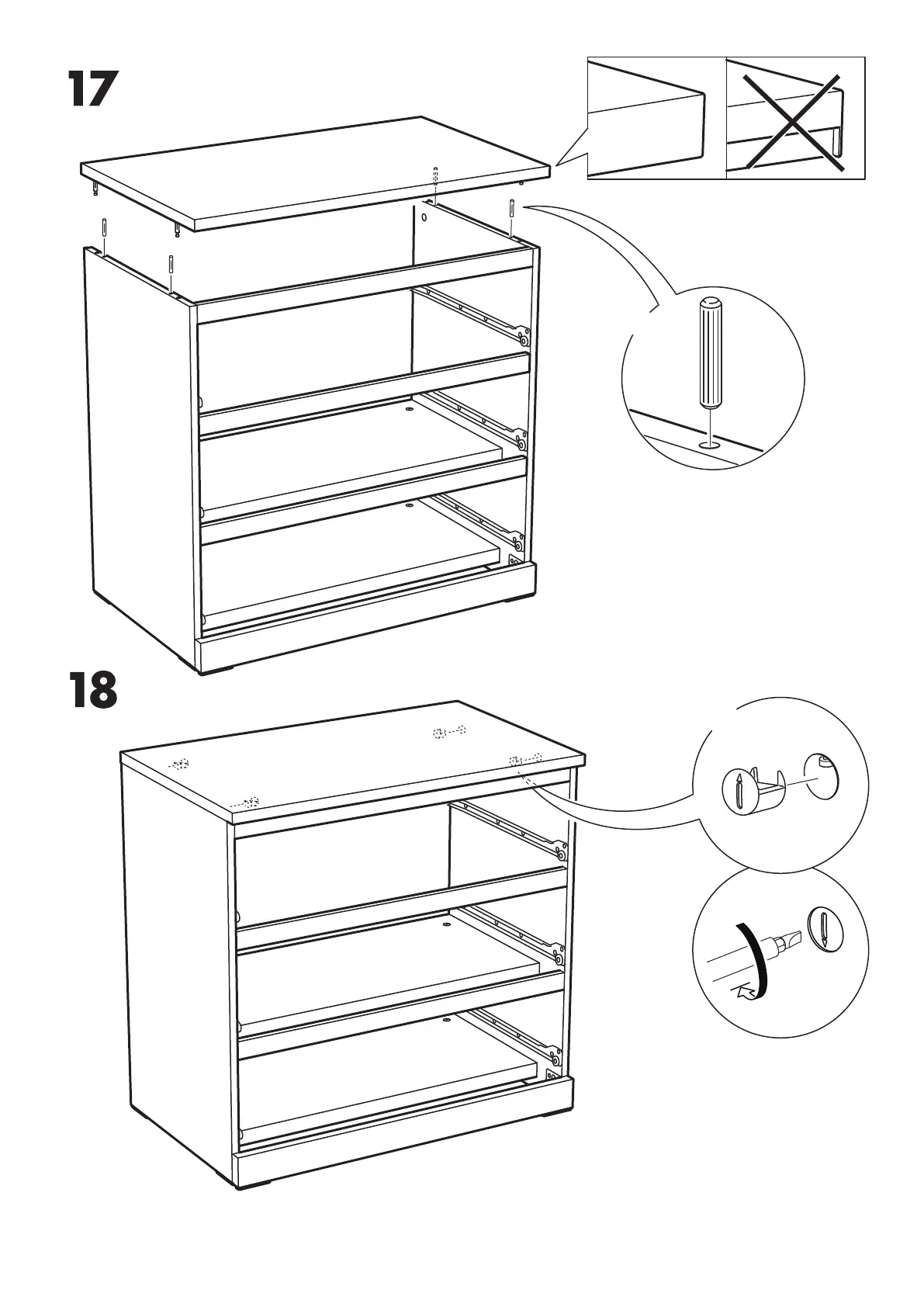 17

18