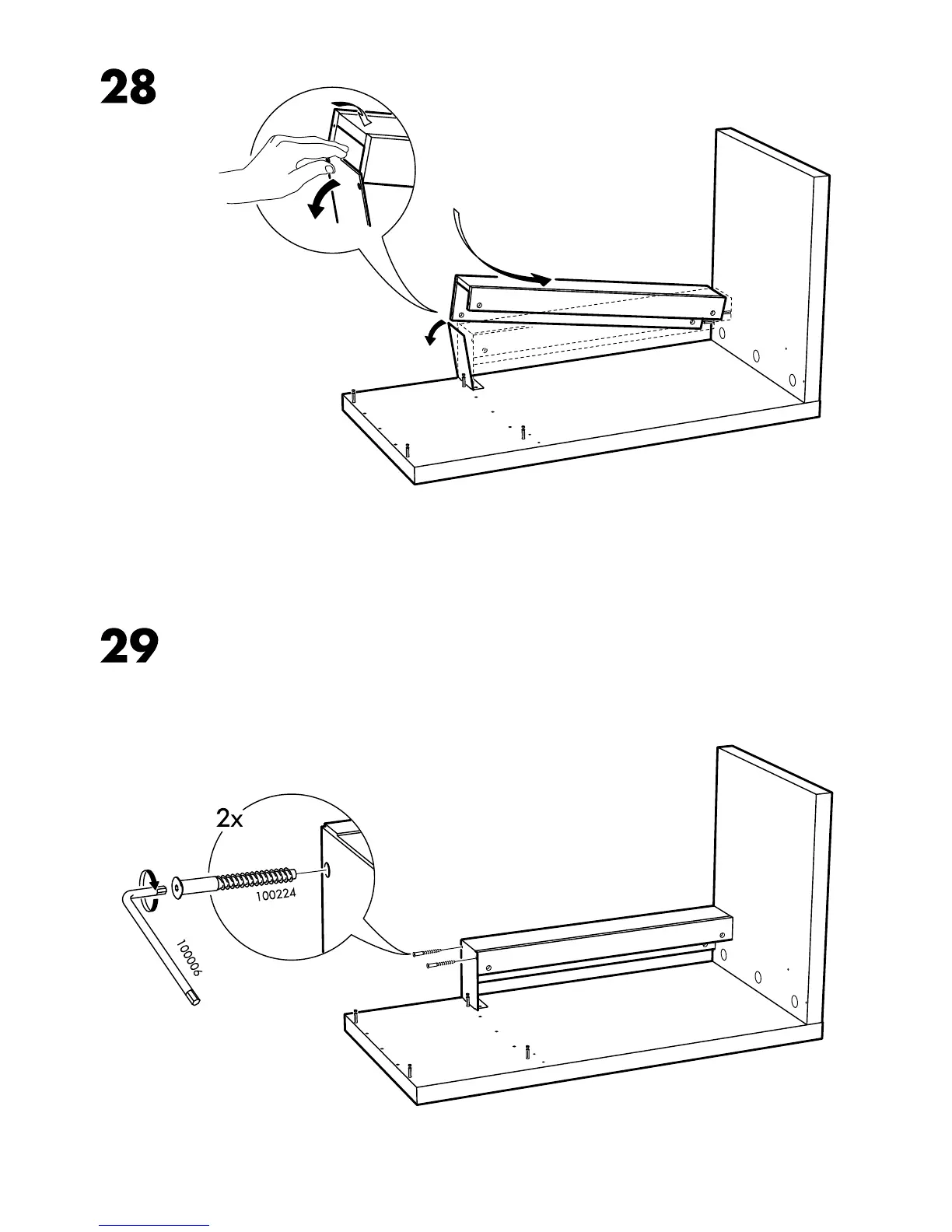 28

29

2x

100224

100006