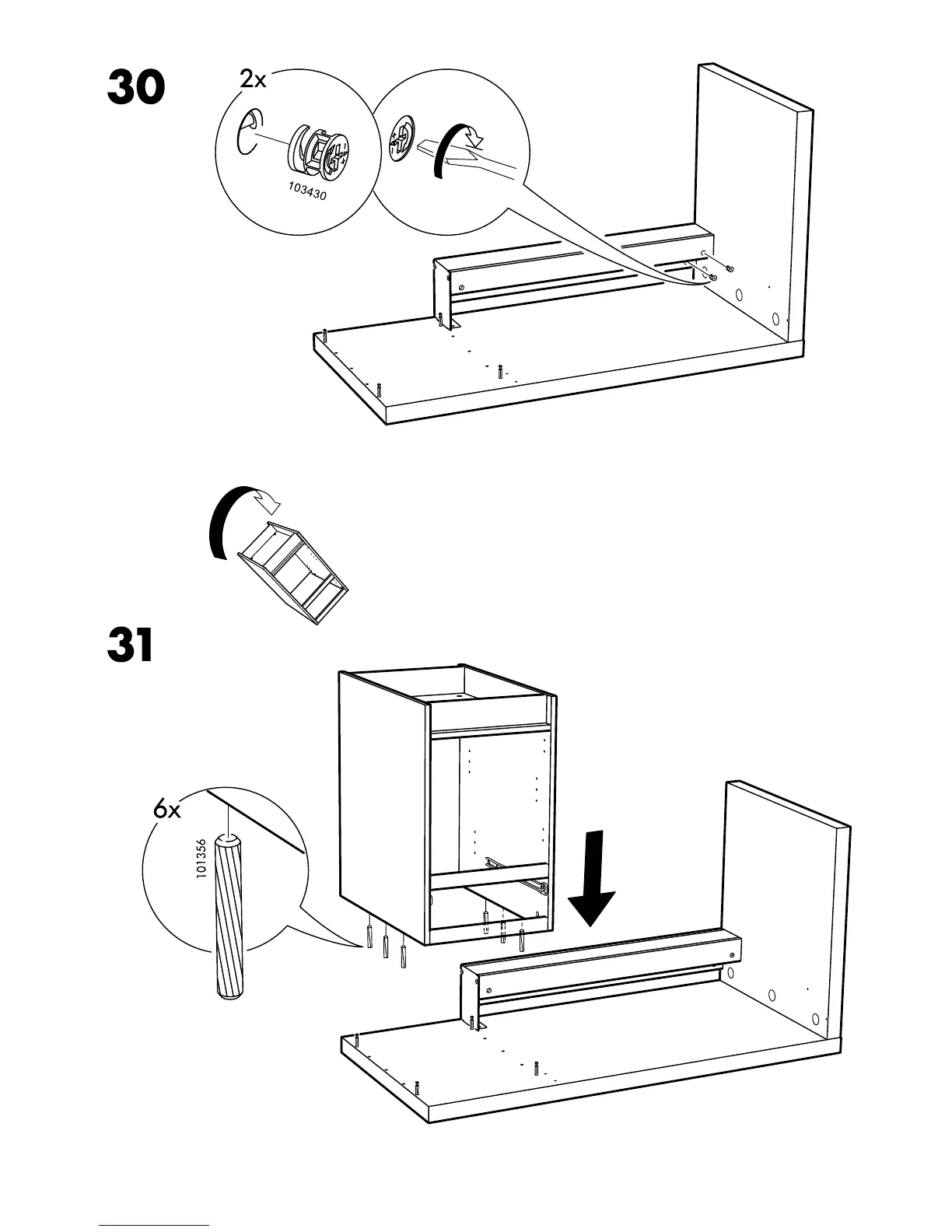 30

2x

103430

31

6x

101356