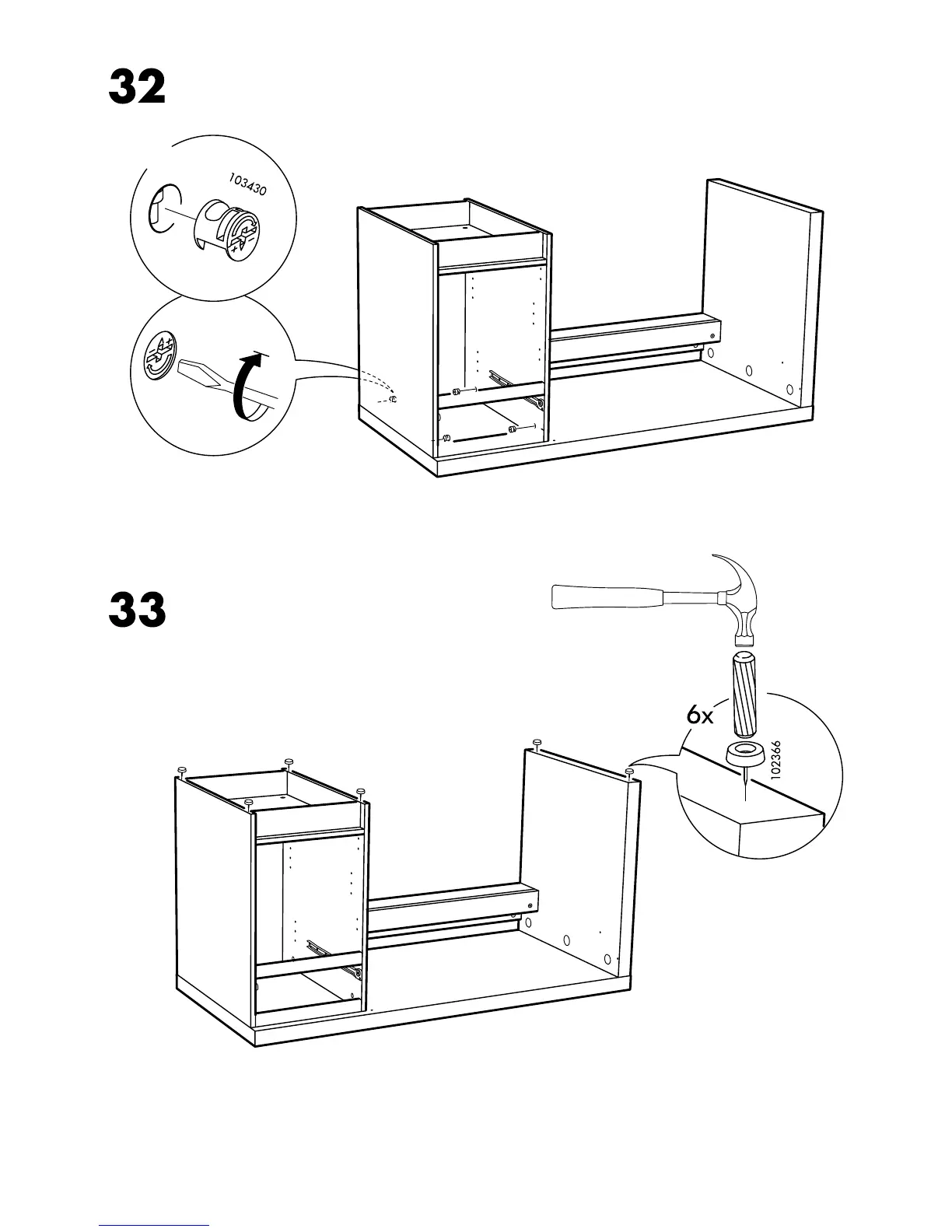 32

103430

33

6x

102366